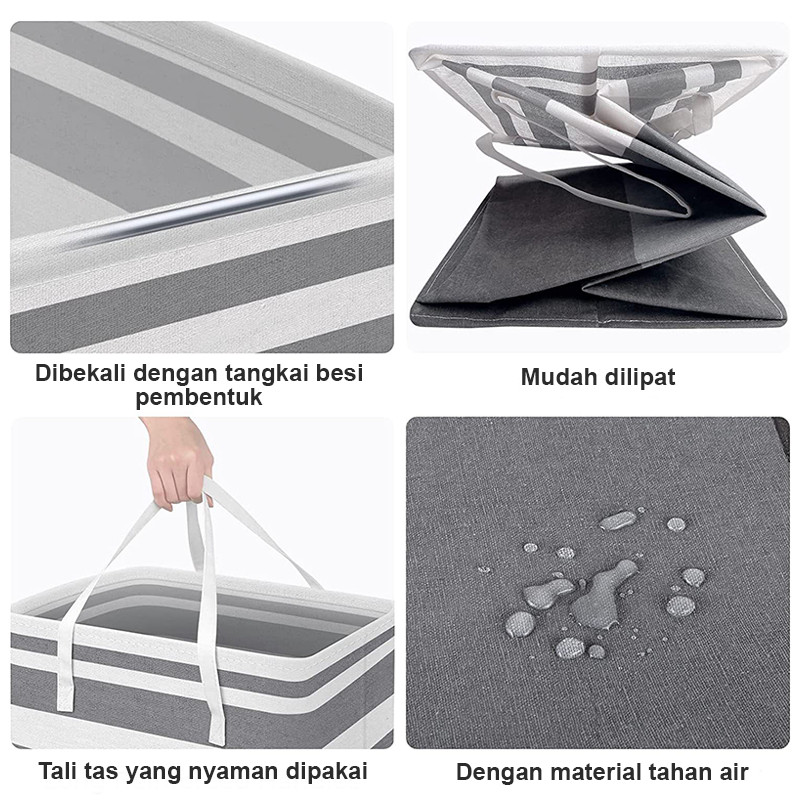 Dibekali dengan tangkai besi pembentuk

Mudah dilipat

Tali tas yang nyaman dipakai

Dengan material tahan air