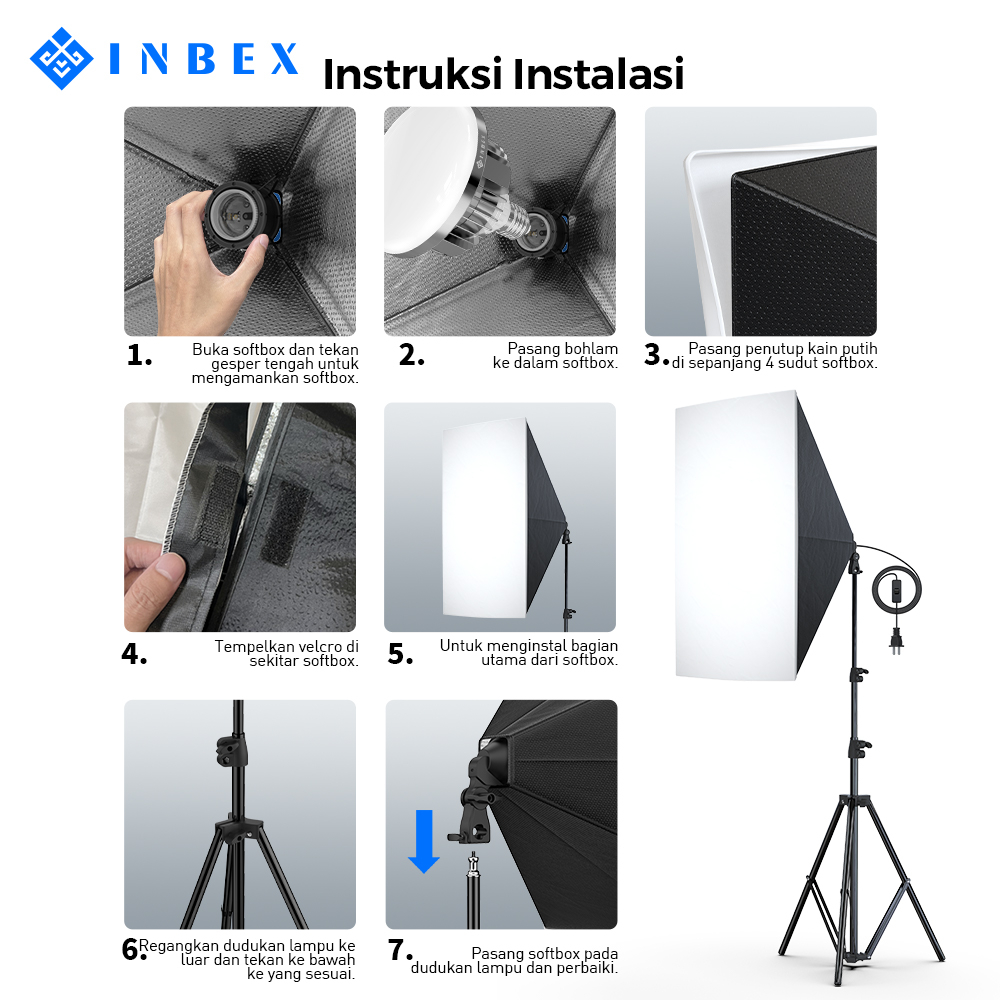 INBEX Instruksi Instalasi

1. Buka softbox dan tekan gesper tengah untuk mengamankan softbox.

2. Pasang bohlam ke dalam softbox.

3. Pasang penutup kain putih di sepanjang 4 sudut softbox.

4. Tempelkan velcro di sekitar softbox.

5. Untuk menginstal bagian utama dari softbox.

6. Regangkan dudukan lampu ke luar dan tekan ke bawah ke yang sesuai.

7. Pasang softbox pada dudukan lampu dan perbaiki.