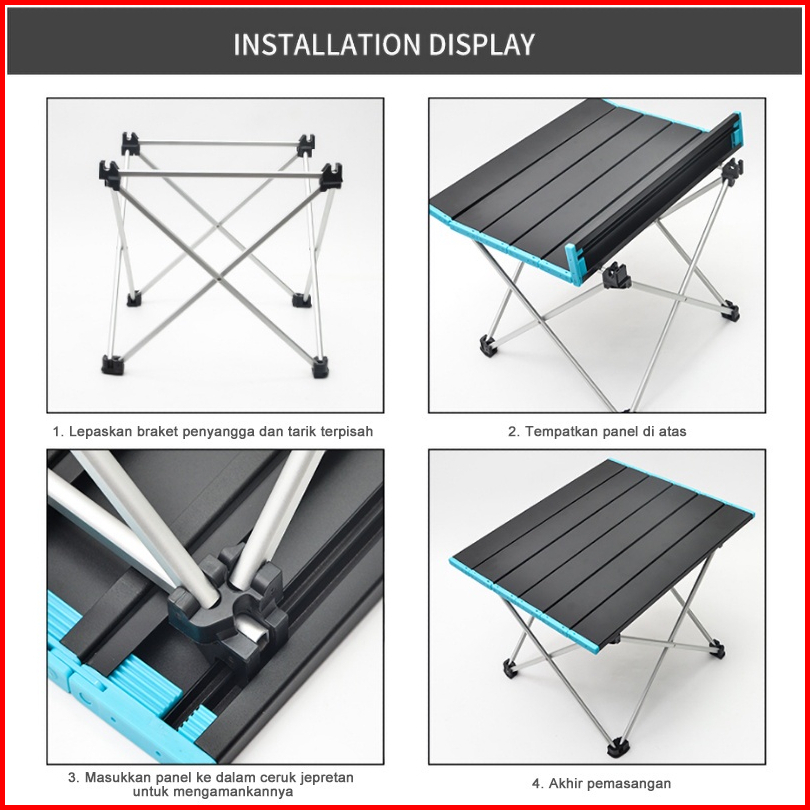 INSTALLATION DISPLAY

1. Lepaskan braket penyangga dan tarik terpisah

2. Tempatkan panel di atas

3. Masukkan panel ke dalam ceruk jepretan untuk mengamankannya

4. Akhir pemasangan