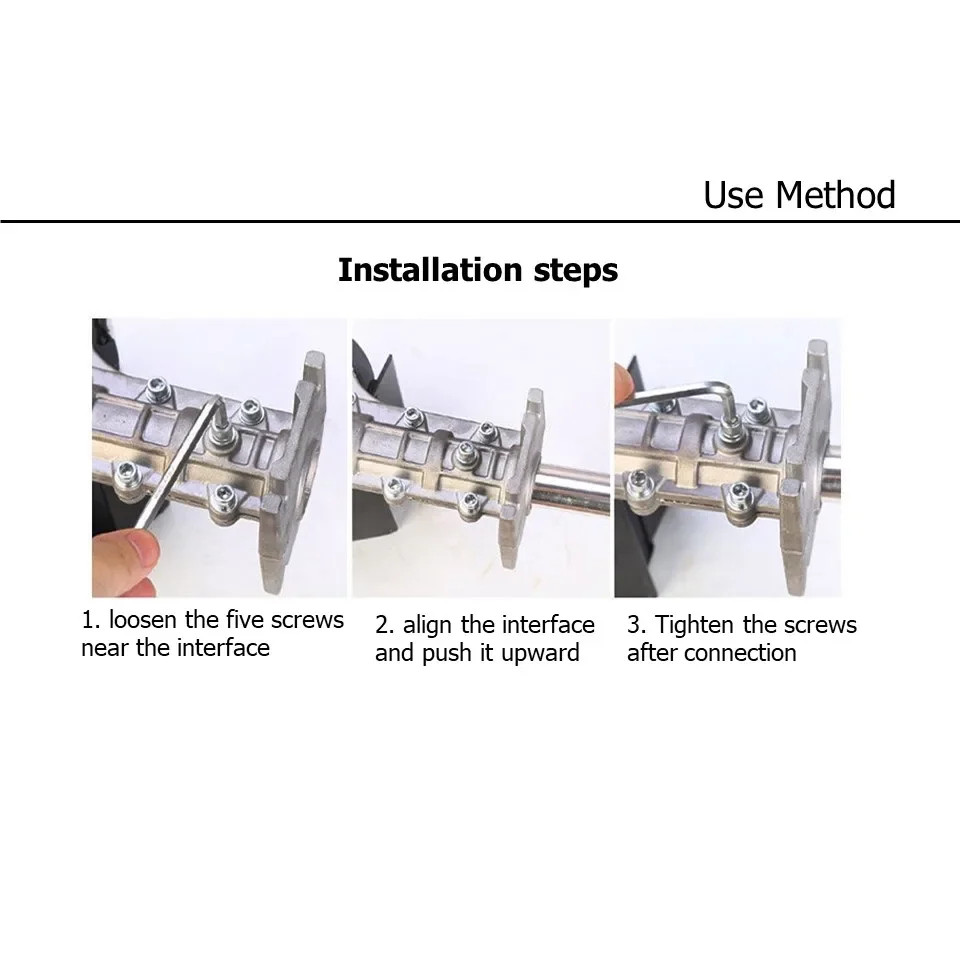 Use Method

Installation steps

1. loosen the five screws near the interface

2. align the interface and push it upward

3. Tighten the screws after connection