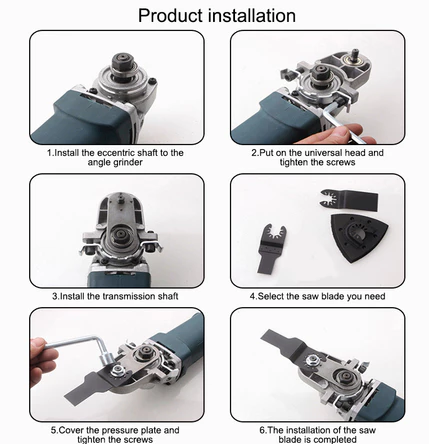 Product installation

1.Install the eccentric shaft to the angle grinder

2.Put on the universal head and tighten the screws

3.Install the transmission shaft

4.Select the saw blade you need

5.Cover the pressure plate and tighten the screws

6.The installation of the saw blade is completed