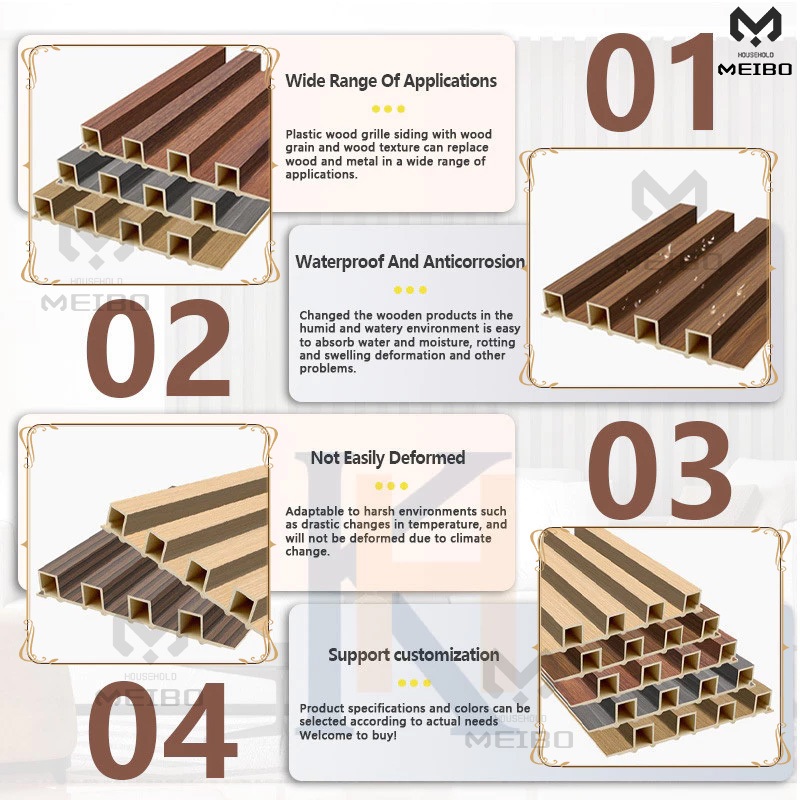 HOUSEHOLD
MEIBO

01

Wide Range Of Applications

Plastic wood grille siding with wood grain and wood texture can replace wood and metal in a wide range of applications.

HOUSEHOLD
MEIBO

02

Waterproof And Anticorrosion

Changed the wooden products in the humid and watery environment is easy to absorb water and moisture, rotting and swelling deformation and other problems.

03

Not Easily Deformed

Adaptable to harsh environments such as drastic changes in temperature, and will not be deformed due to climate change.

HOUSEHOLD
MEIBO

04

Support customization

Product specifications and colors can be selected according to actual needs Welcome to buy!

MEIBO