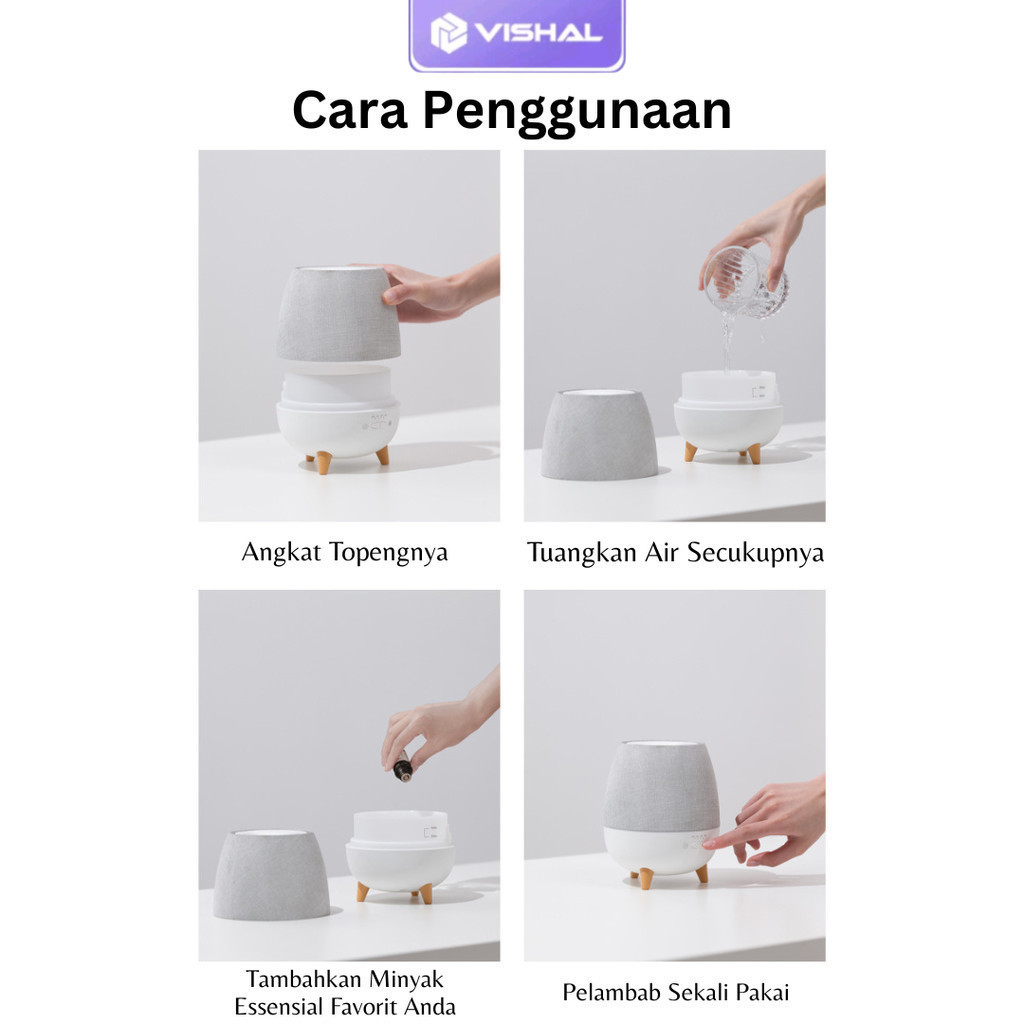 VISHAL

Cara Penggunaan

Angkat Topengnya

Tuangkan Air Secukupnya

Tambahkan Minyak Essensial Favorit Anda

Pelambab Sekali Pakai