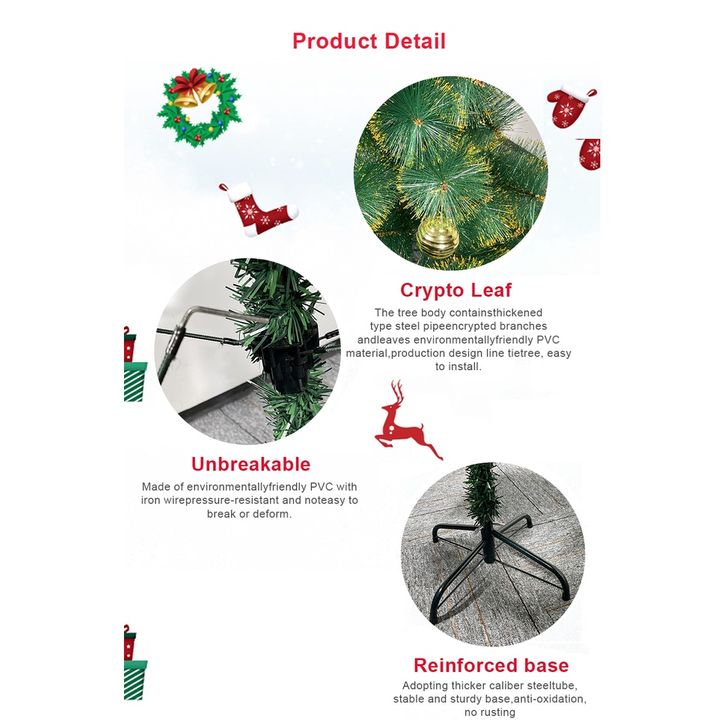 Product Detail

Crypto Leaf

The tree body containsthickened type steel pipeencrypted branches andleaves environmentallyfriendly PVC material,production design line tietree, easy to install.

Unbreakable

Made of environmentallyfriendly PVC with iron wirepressure-resistant and noteasy to break or deform.

Reinforced base

Adopting thicker caliber steeltube, stable and sturdy base,anti-oxidation, no rusting