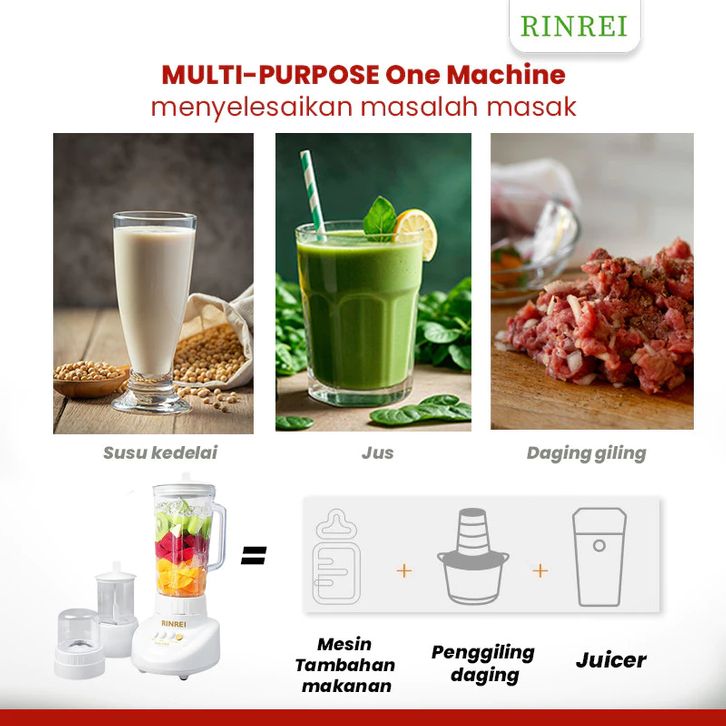 RINREI

MULTI-PURPOSE One Machine
menyelesaikan masalah masak

Susu kedelai

Jus

Daging giling

RINREI

=

+

+

Mesin Tambahan makanan

Penggiling daging

Juicer