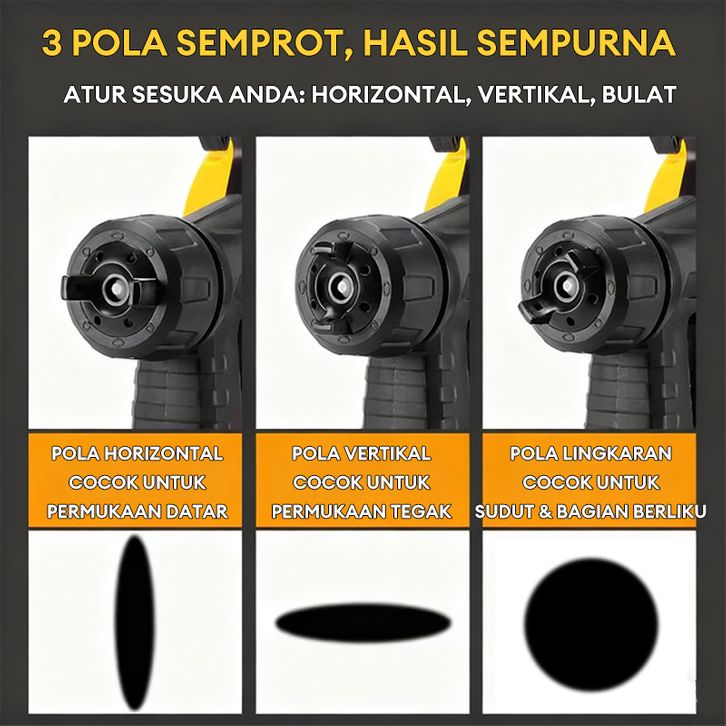 3 POLA SEMPROT, HASIL SEMPURNA

ATUR SESUKA ANDA: HORIZONTAL, VERTIKAL, BULAT

POLA HORIZONTAL COCOK UNTUK PERMUKAAN DATAR

POLA VERTIKAL COCOK UNTUK PERMUKAAN TEGAK

POLA LINGKARAN COCOK UNTUK SUDUT & BAGIAN BERLIKU