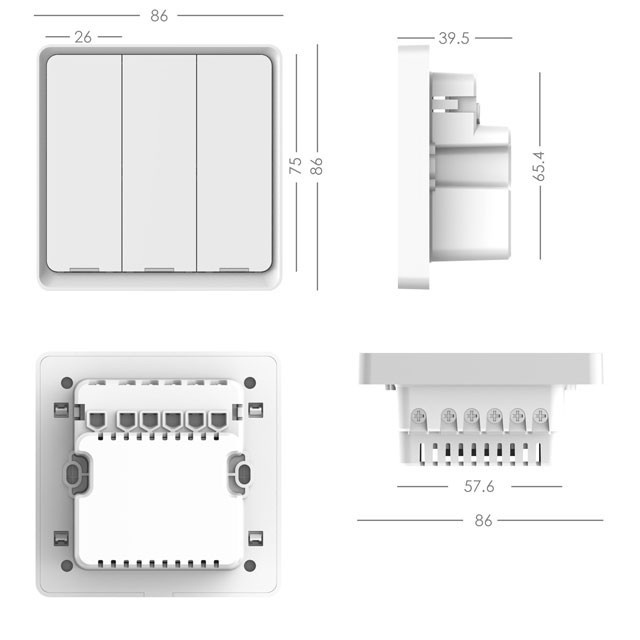 86
26
75
86
39.5
65.4
57.6
86