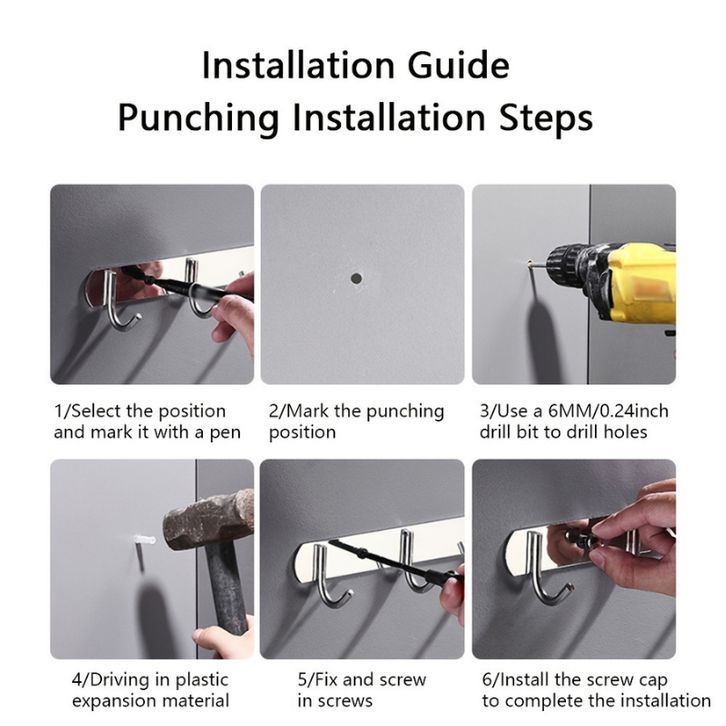 Installation Guide
Punching Installation Steps

1/Select the position and mark it with a pen

2/Mark the punching position

3/Use a 6MM/0.24inch drill bit to drill holes

4/Driving in plastic expansion material

5/Fix and screw in screws

6/Install the screw cap to complete the installation