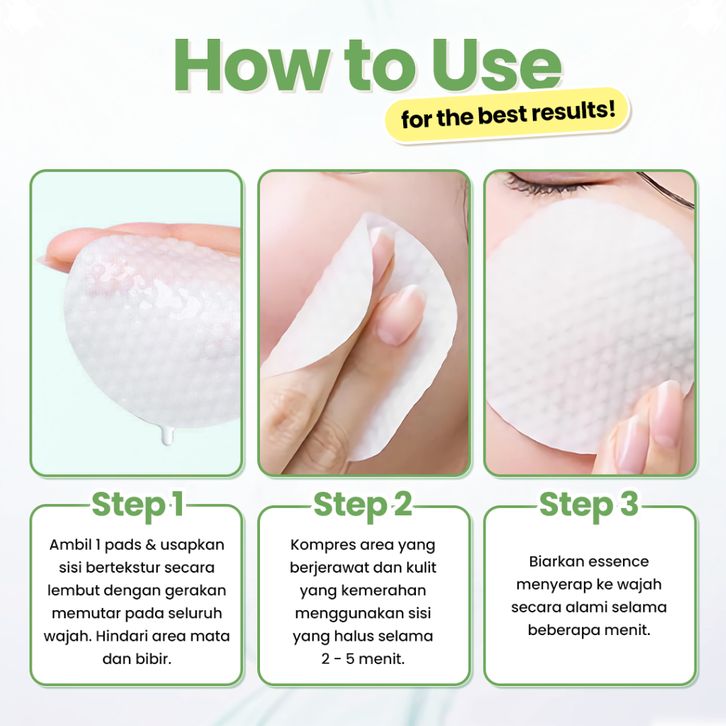 How to Use
for the best results!

Step 1
Ambil 1 pads & usapkan sisi bertekstur secara lembut dengan gerakan memutar pada seluruh wajah. Hindari area mata dan bibir.

Step 2
Kompres area yang berjerawat dan kulit yang kemerahan menggunakan sisi yang halus selama 2 - 5 menit.

Step 3
Biarkan essence menyerap ke wajah secara alami selama beberapa menit.