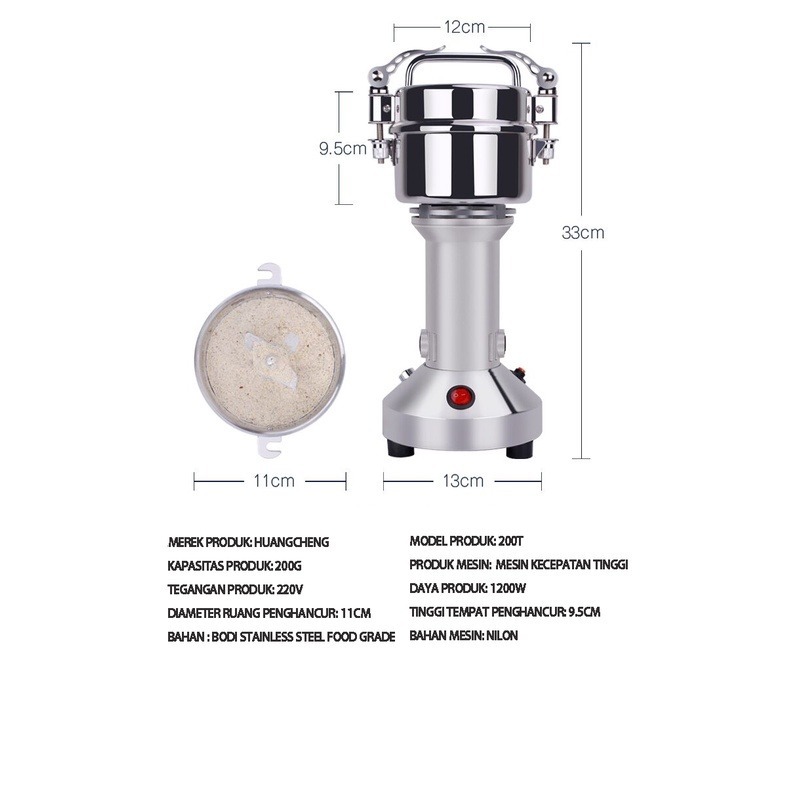 12cm

9.5cm

33cm

11cm

13cm

MEREK PRODUK: HUANGCHENG
KAPASITAS PRODUK: 200G
TEGANGAN PRODUK: 220V
DIAMETER RUANG PENGHANCUR: 11CM
BAHAN : BODI STAINLESS STEEL FOOD GRADE

MODEL PRODUK: 200T
PRODUK MESIN: MESIN KECEPATAN TINGGI
DAYA PRODUK: 1200W
TINGGI TEMPAT PENGHANCUR: 9.5CM
BAHAN MESIN: NILON