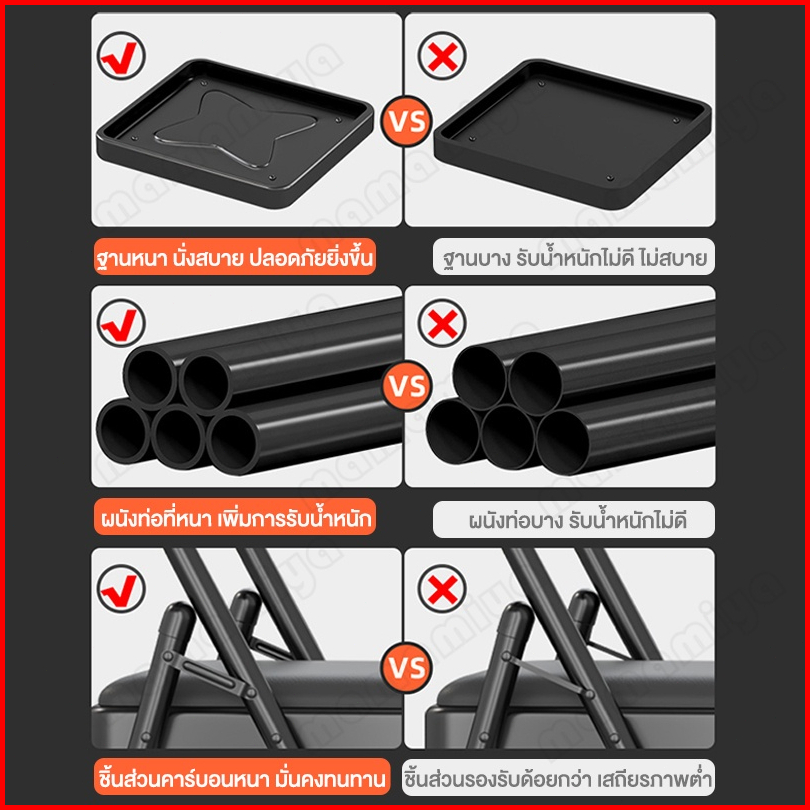 VS

ฐานหนา นั่งสบาย ปลอดภัยยิ่งขึ้น

ฐานบาง รับน้ำหนักไม่ดี ไม่สบาย

VS

ผนังท่อที่หนา เพิ่มการรับน้ำหนัก

ผนังท่อบาง รับน้ำหนักไม่ดี

VS

ชิ้นส่วนคาร์บอนหนา มั่นคงทนทาน

ชิ้นส่วนรองรับด้อยกว่า เสถียรภาพต่ำ