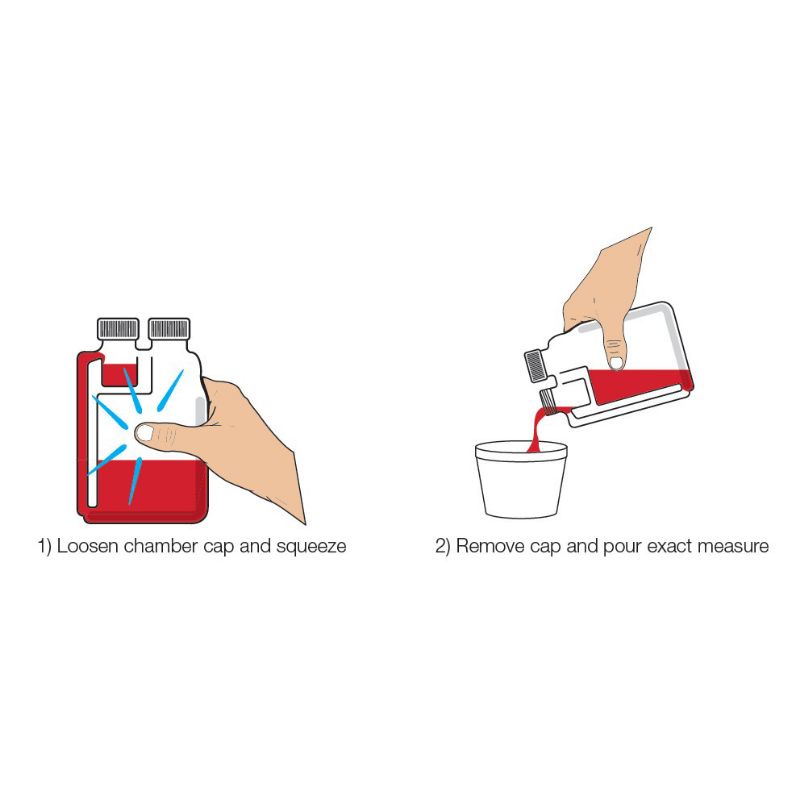 1) Loosen chamber cap and squeeze

2) Remove cap and pour exact measure