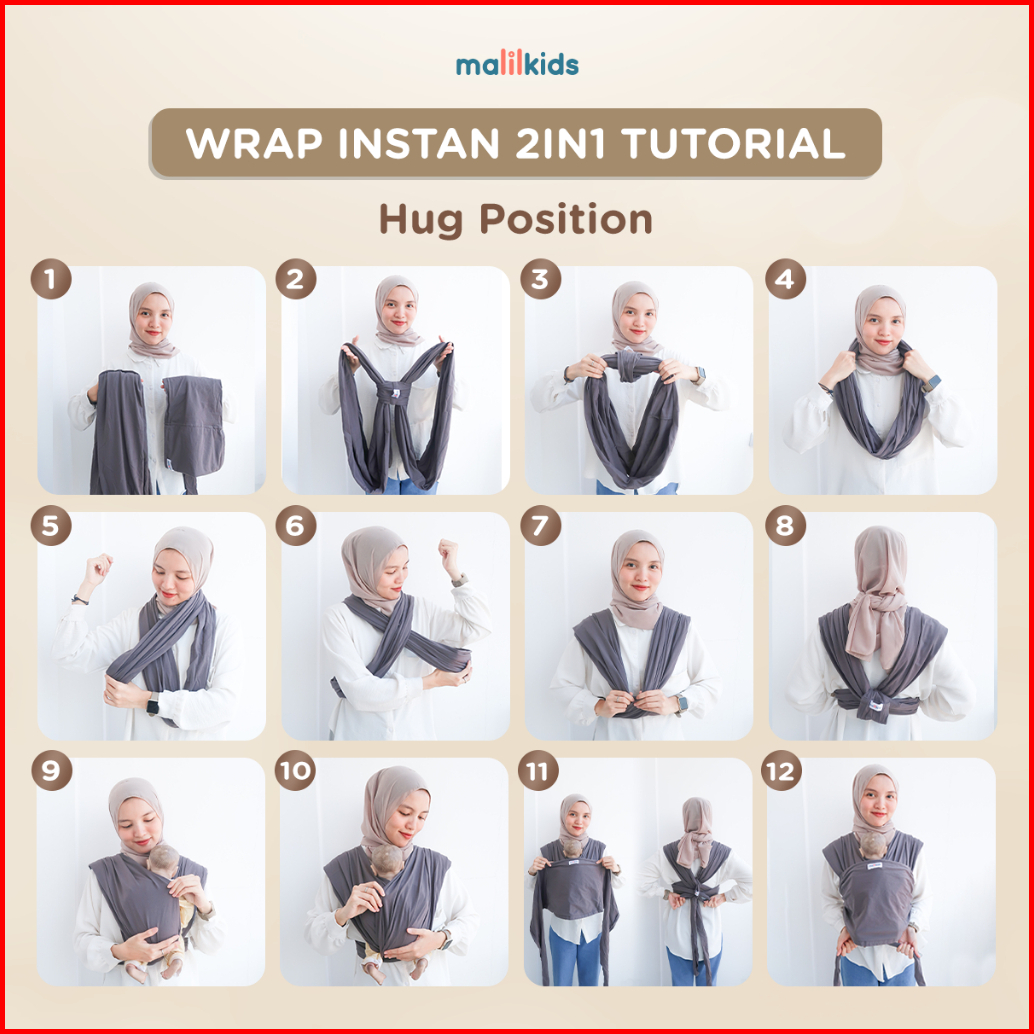 malilkids

WRAP INSTAN 2IN1 TUTORIAL

Hug Position

1

2

3

4

5

6

7

8

9

10

11

12