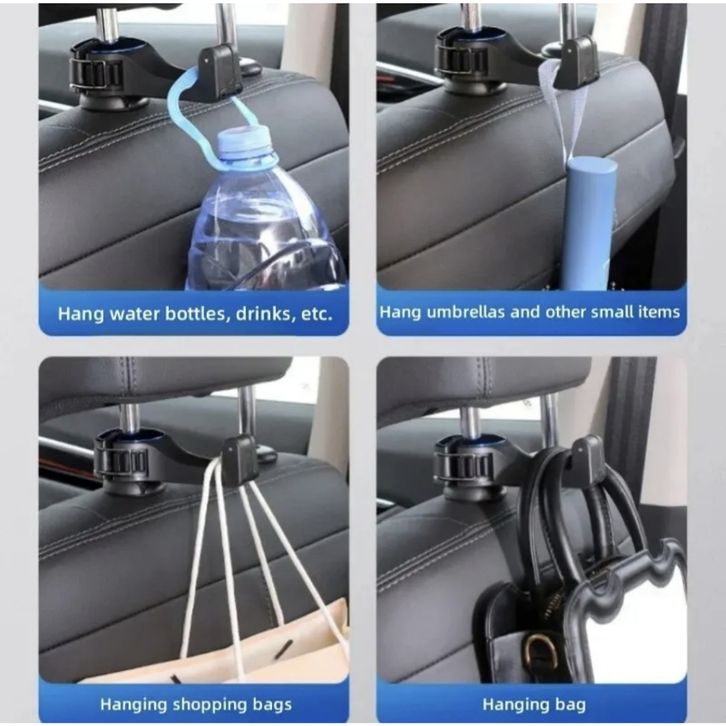 Hang water bottles, drinks, etc.

Hang umbrellas and other small items

Hanging shopping bags

Hanging bag