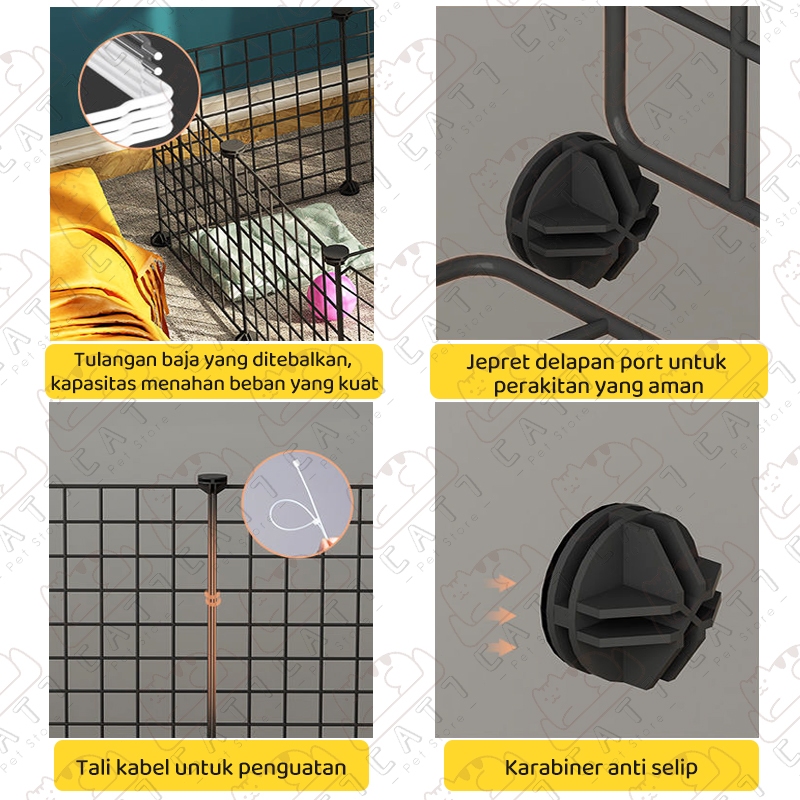 Tulangan baja yang ditebalkan, kapasitas menahan beban yang kuat

Jepret delapan port untuk perakitan yang aman

Tali kabel untuk penguatan

Karabiner anti selip

CAT Pet Store