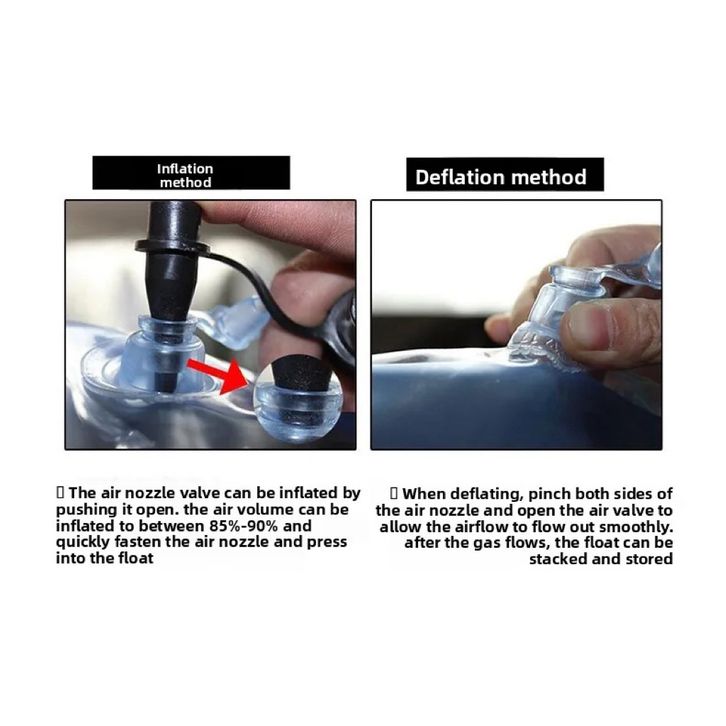 Inflation method

Deflation method

▯ The air nozzle valve can be inflated by pushing it open. the air volume can be inflated to between 85%-90% and quickly fasten the air nozzle and press into the float

▯ When deflating, pinch both sides of the air nozzle and open the air valve to allow the airflow to flow out smoothly. after the gas flows, the float can be stacked and stored