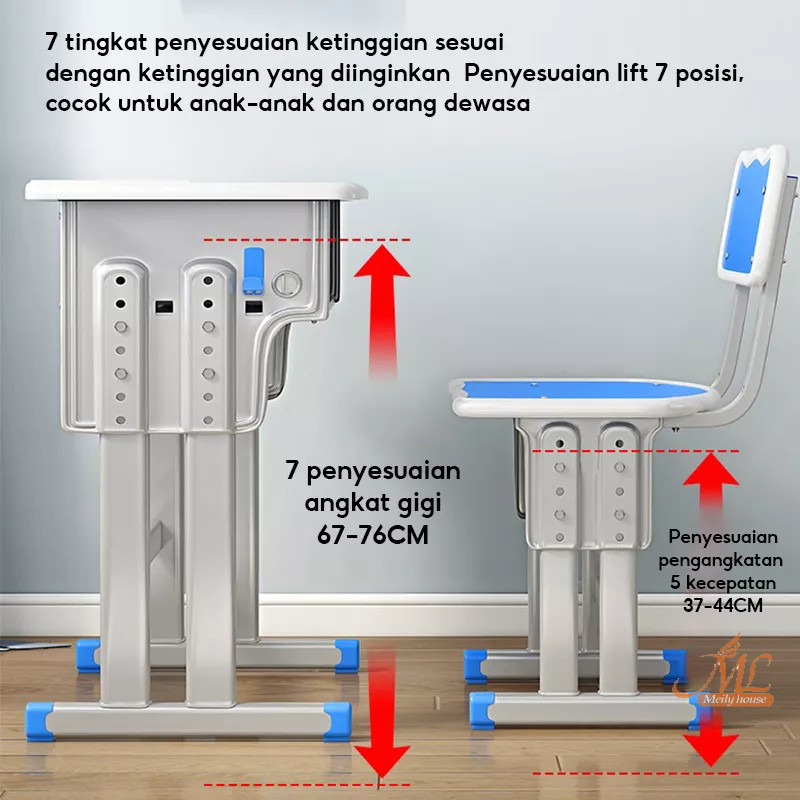 7 tingkat penyesuaian ketinggian sesuai dengan ketinggian yang diinginkan Penyesuaian lift 7 posisi, cocok untuk anak-anak dan orang dewasa

7 penyesuaian angkat gigi 67-76CM

Penyesuaian pengangkatan 5 kecepatan 37-44CM

ML
Meily house