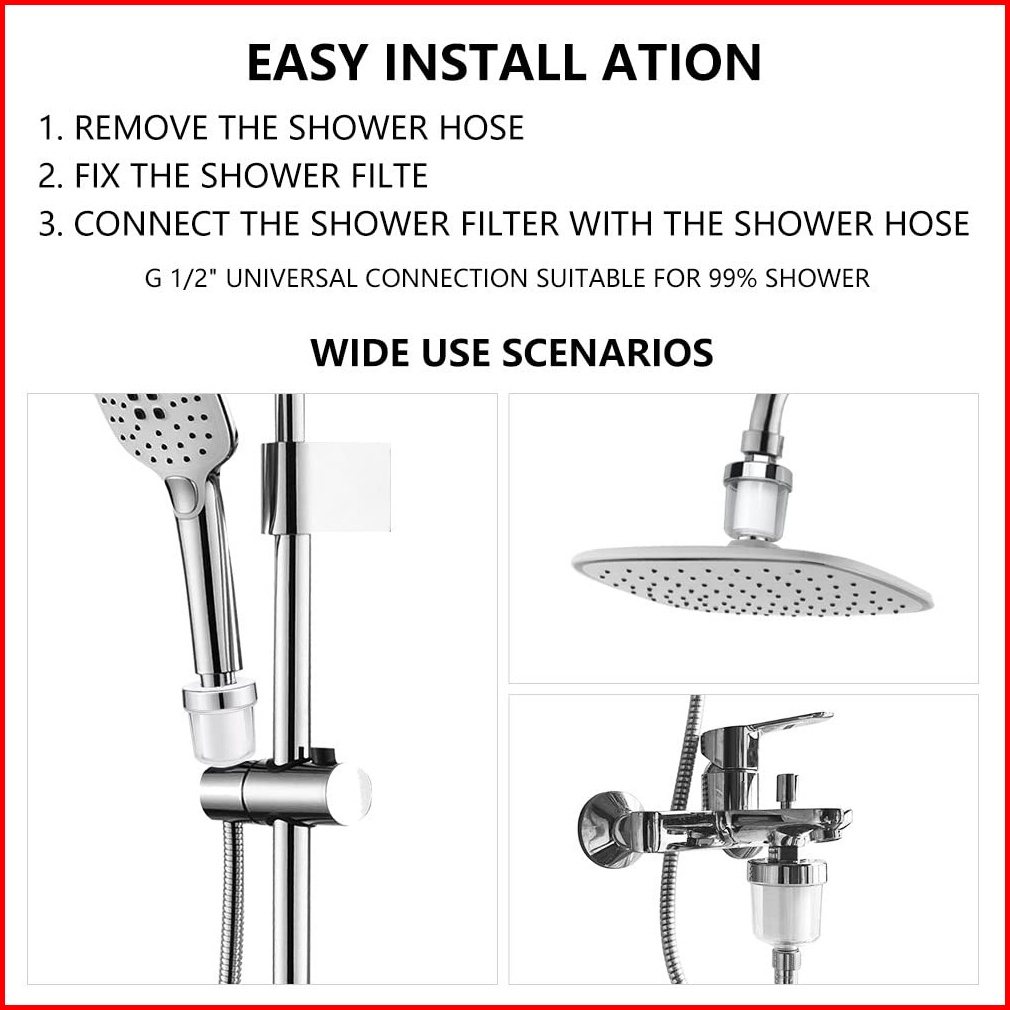 EASY INSTALL ATION

1. REMOVE THE SHOWER HOSE
2. FIX THE SHOWER FILTE
3. CONNECT THE SHOWER FILTER WITH THE SHOWER HOSE

G 1/2" UNIVERSAL CONNECTION SUITABLE FOR 99% SHOWER

WIDE USE SCENARIOS