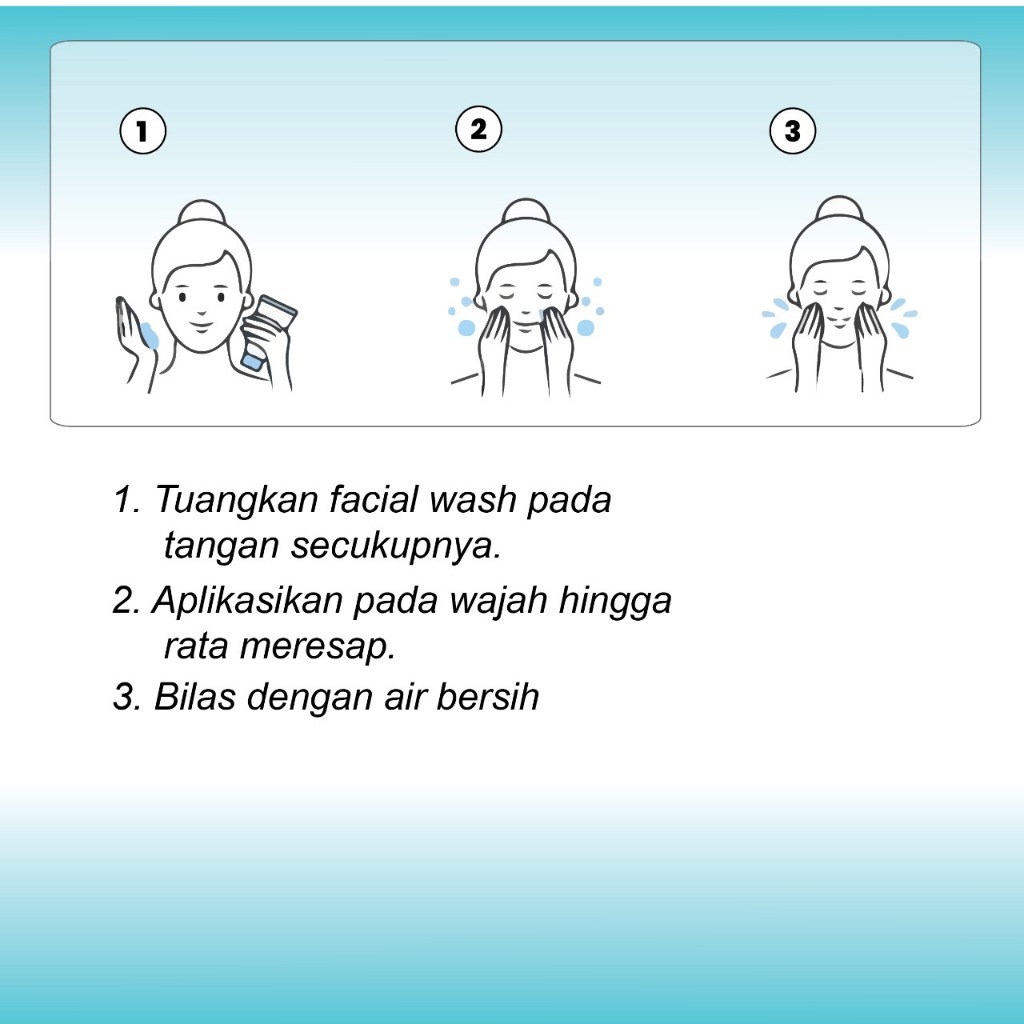 1

2

3

1. Tuangkan facial wash pada tangan secukupnya.

2. Aplikasikan pada wajah hingga rata meresap.

3. Bilas dengan air bersih