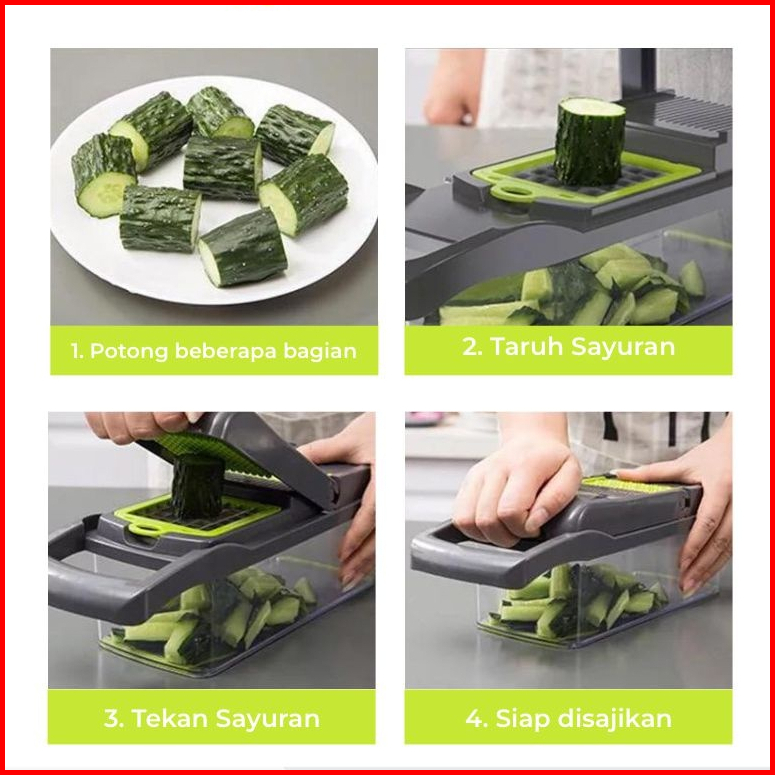 1. Potong beberapa bagian

2. Taruh Sayuran

3. Tekan Sayuran

4. Siap disajikan