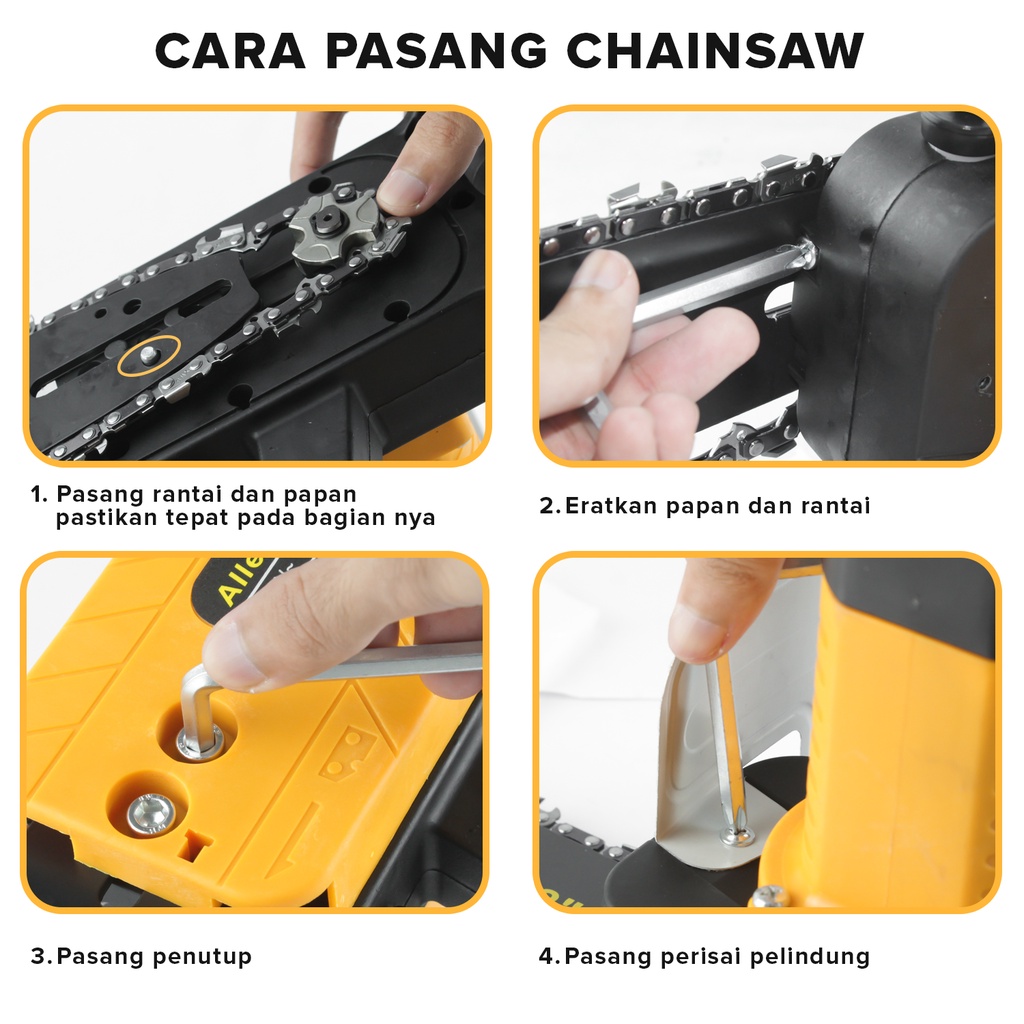 CARA PASANG CHAINSAW

1. Pasang rantai dan papan pastikan tepat pada bagian nya

2. Eratkan papan dan rantai

Alle

3. Pasang penutup

4. Pasang perisai pelindung