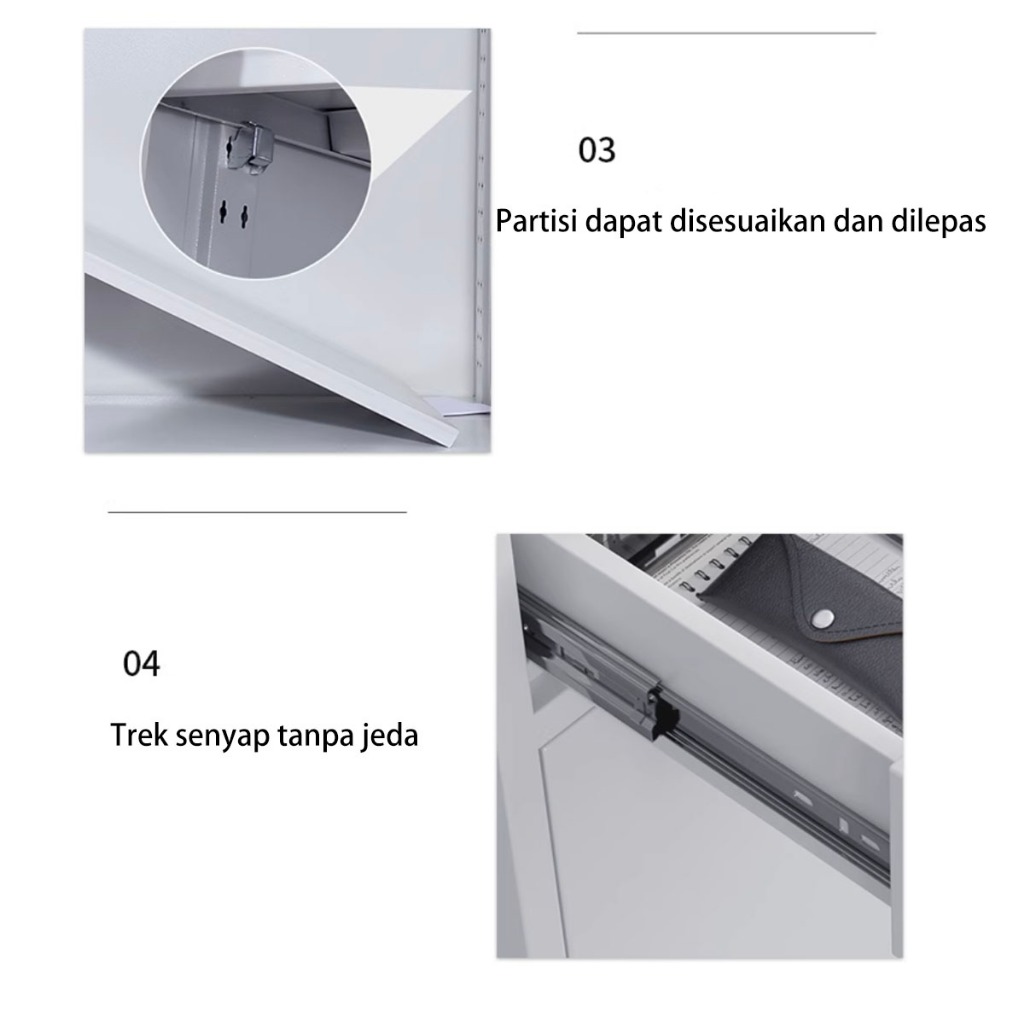 03

Partisi dapat disesuaikan dan dilepas

04

Trek senyap tanpa jeda