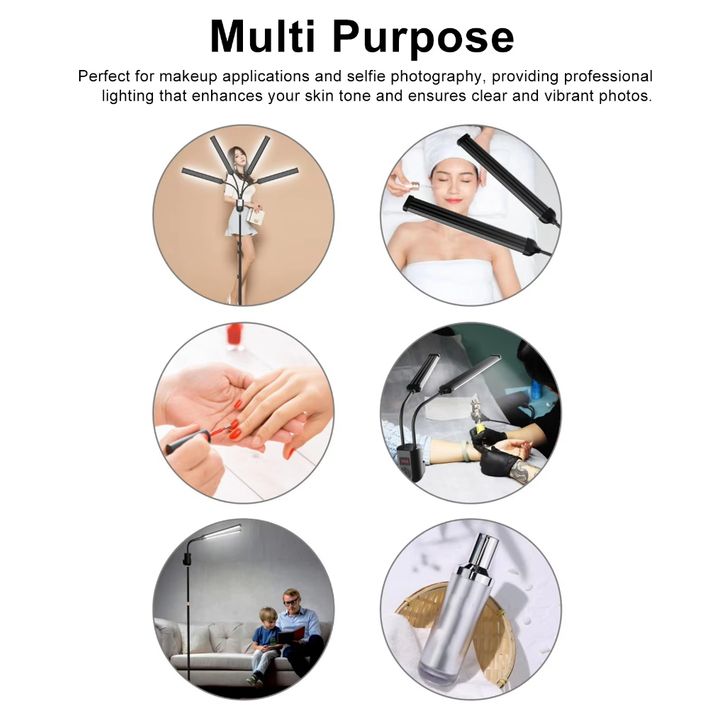 Multi Purpose

Perfect for makeup applications and selfie photography, providing professional lighting that enhances your skin tone and ensures clear and vibrant photos.