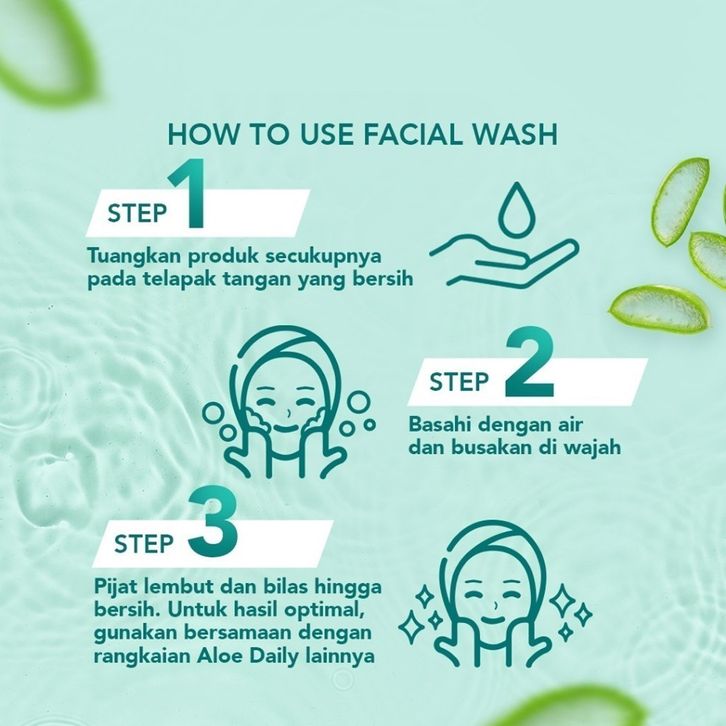 HOW TO USE FACIAL WASH

STEP 1

Tuangkan produk secukupnya pada telapak tangan yang bersih

STEP 2

Basahi dengan air dan busakan di wajah

STEP 3

Pijat lembut dan bilas hingga bersih. Untuk hasil optimal, gunakan bersamaan dengan rangkaian Aloe Daily lainnya