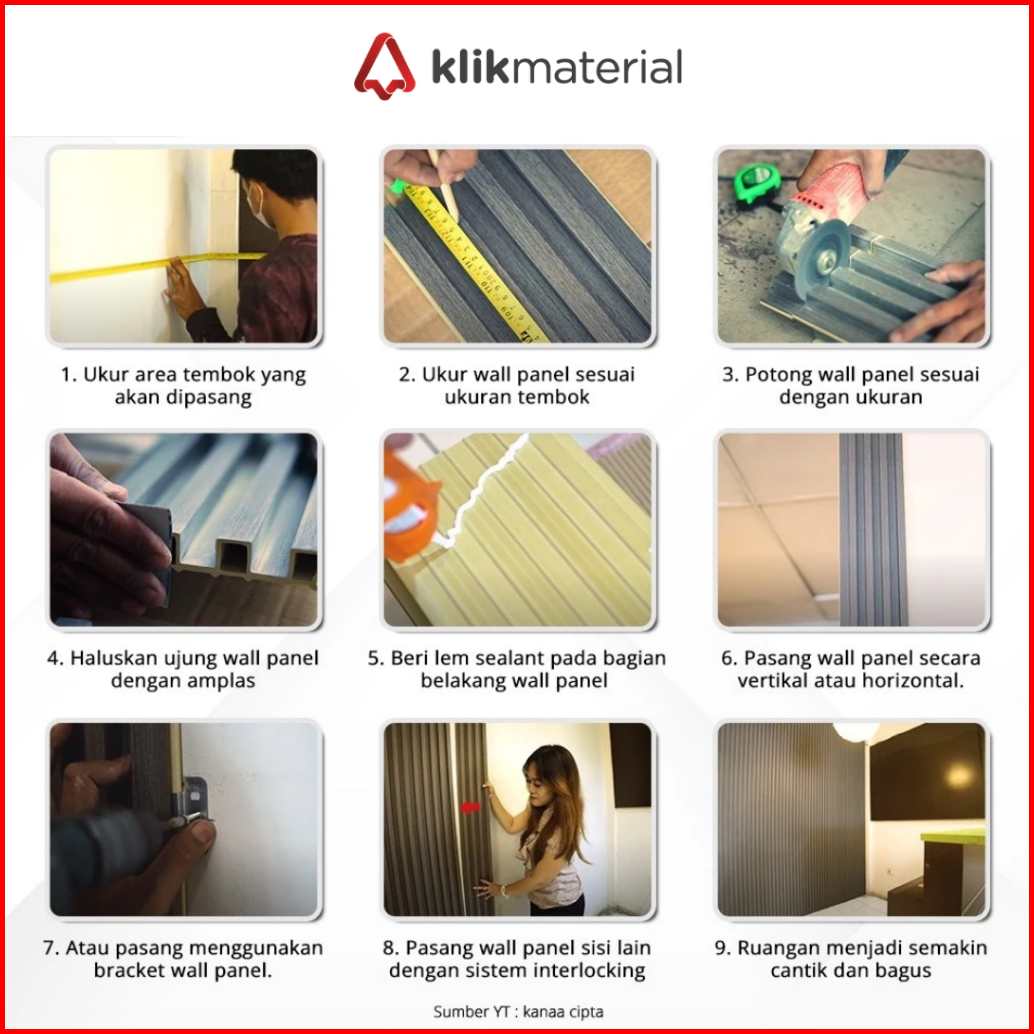 klikmaterial

1. Ukur area tembok yang akan dipasang

2. Ukur wall panel sesuai ukuran tembok

3. Potong wall panel sesuai dengan ukuran

4. Haluskan ujung wall panel dengan amplas

5. Beri lem sealant pada bagian belakang wall panel

6. Pasang wall panel secara vertikal atau horizontal.

7. Atau pasang menggunakan bracket wall panel.

8. Pasang wall panel sisi lain dengan sistem interlocking

9. Ruangan menjadi semakin cantik dan bagus

Sumber YT : kanaa cipta