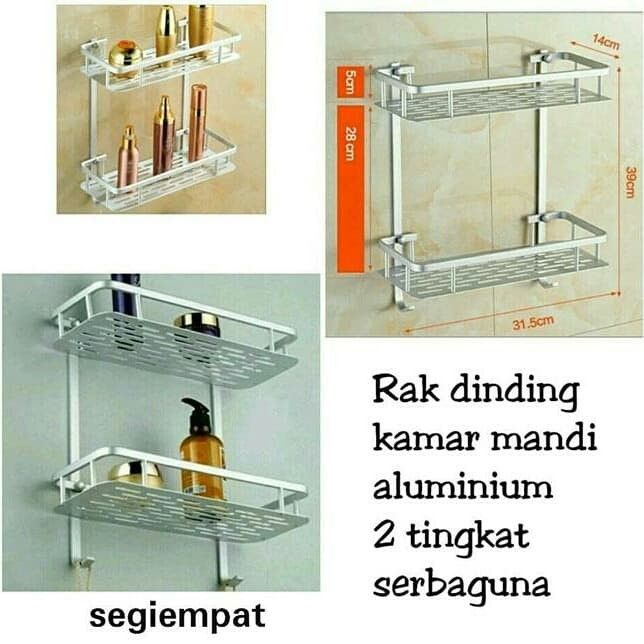 14cm

5cm

28 cm

39cm

31.5cm

Rak dinding kamar mandi aluminium 2 tingkat serbaguna

segiempat