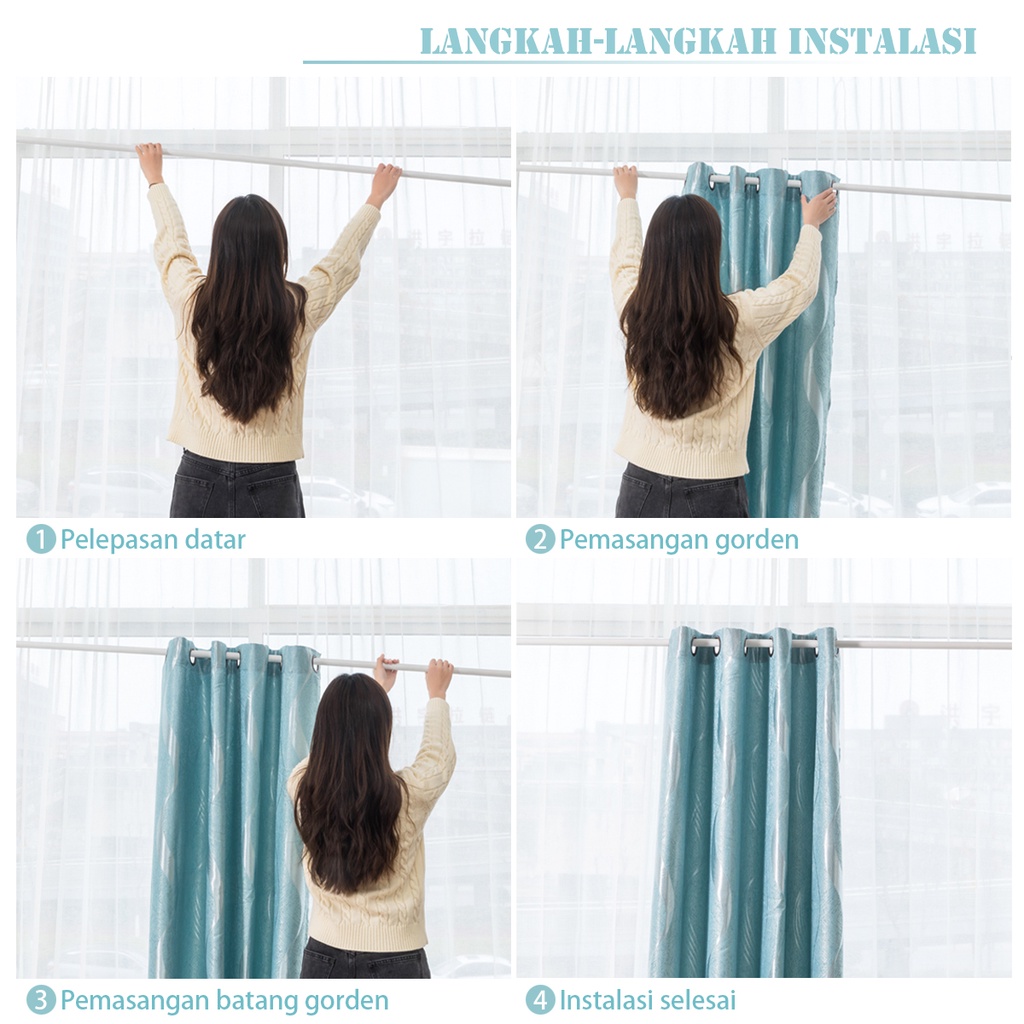 LANGKAH-LANGKAH INSTALASI

1 Pelepasan datar

2 Pemasangan gorden

3 Pemasangan batang gorden

4 Instalasi selesai