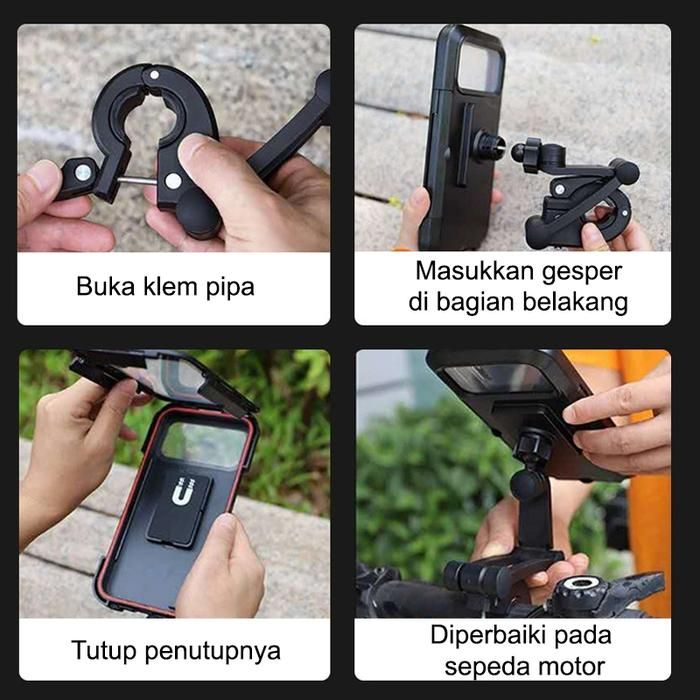 Buka klem pipa

Masukkan gesper di bagian belakang

Tutup penutupnya

Diperbaiki pada sepeda motor