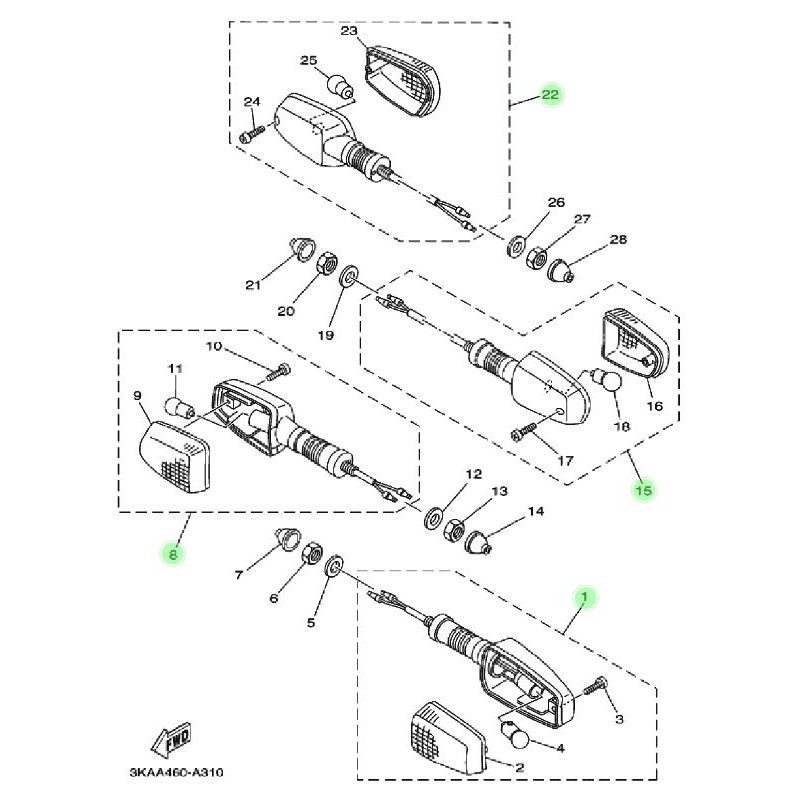 23
25
24
22
26
27
28
21
20
19
10
11
9
16
18
17
15
12
13
14
8
7
6
5
1
3
4
2
FWD
3KAA460-A310