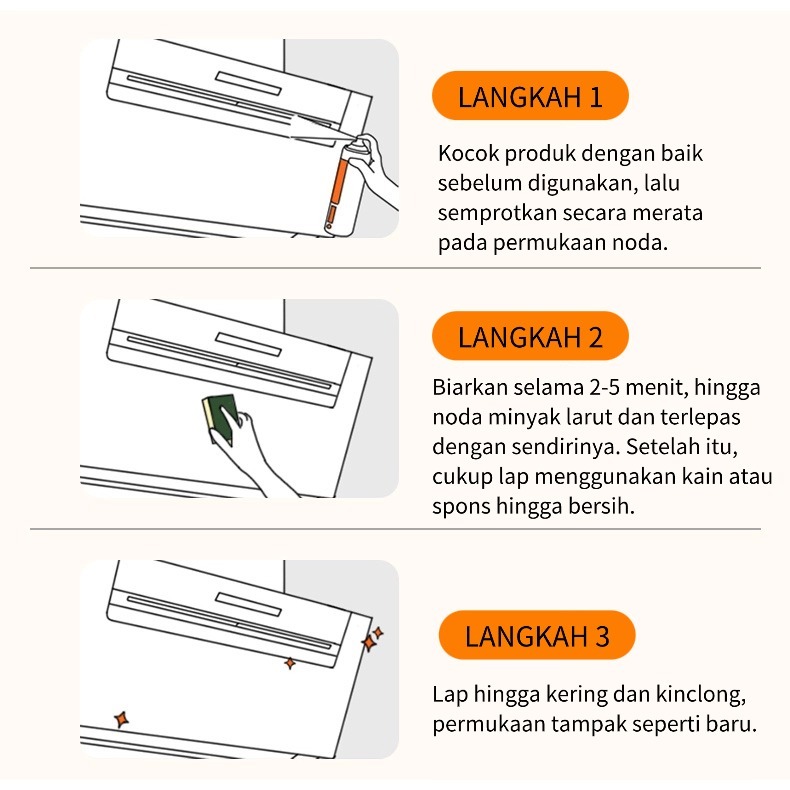 LANGKAH 1

Kocok produk dengan baik sebelum digunakan, lalu semprotkan secara merata pada permukaan noda.

LANGKAH 2

Biarkan selama 2-5 menit, hingga noda minyak larut dan terlepas dengan sendirinya. Setelah itu, cukup lap menggunakan kain atau spons hingga bersih.

LANGKAH 3

Lap hingga kering dan kinclong, permukaan tampak seperti baru.