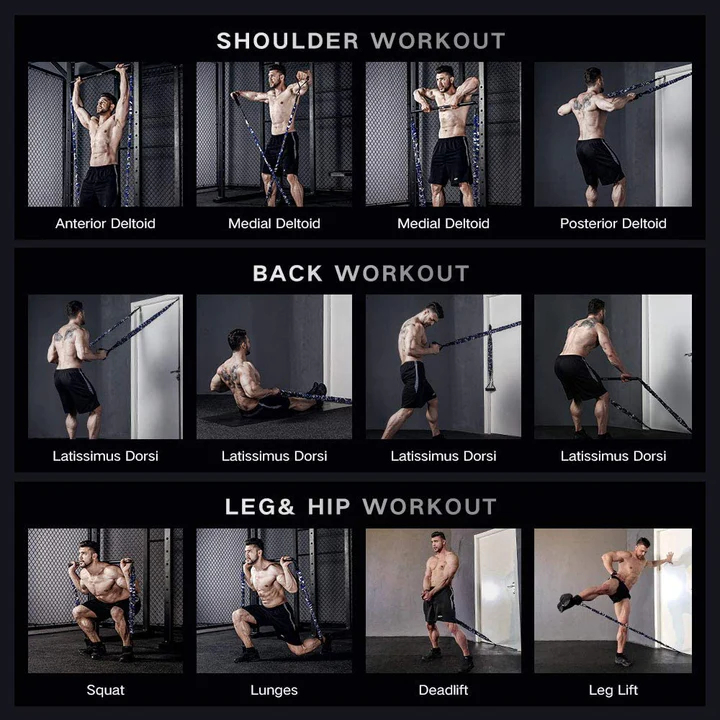 SHOULDER WORKOUT

Anterior Deltoid

Medial Deltoid

Medial Deltoid

Posterior Deltoid

BACK WORKOUT

Latissimus Dorsi

Latissimus Dorsi

Latissimus Dorsi

Latissimus Dorsi

LEG& HIP WORKOUT

Squat

Lunges

Deadlift

Leg Lift