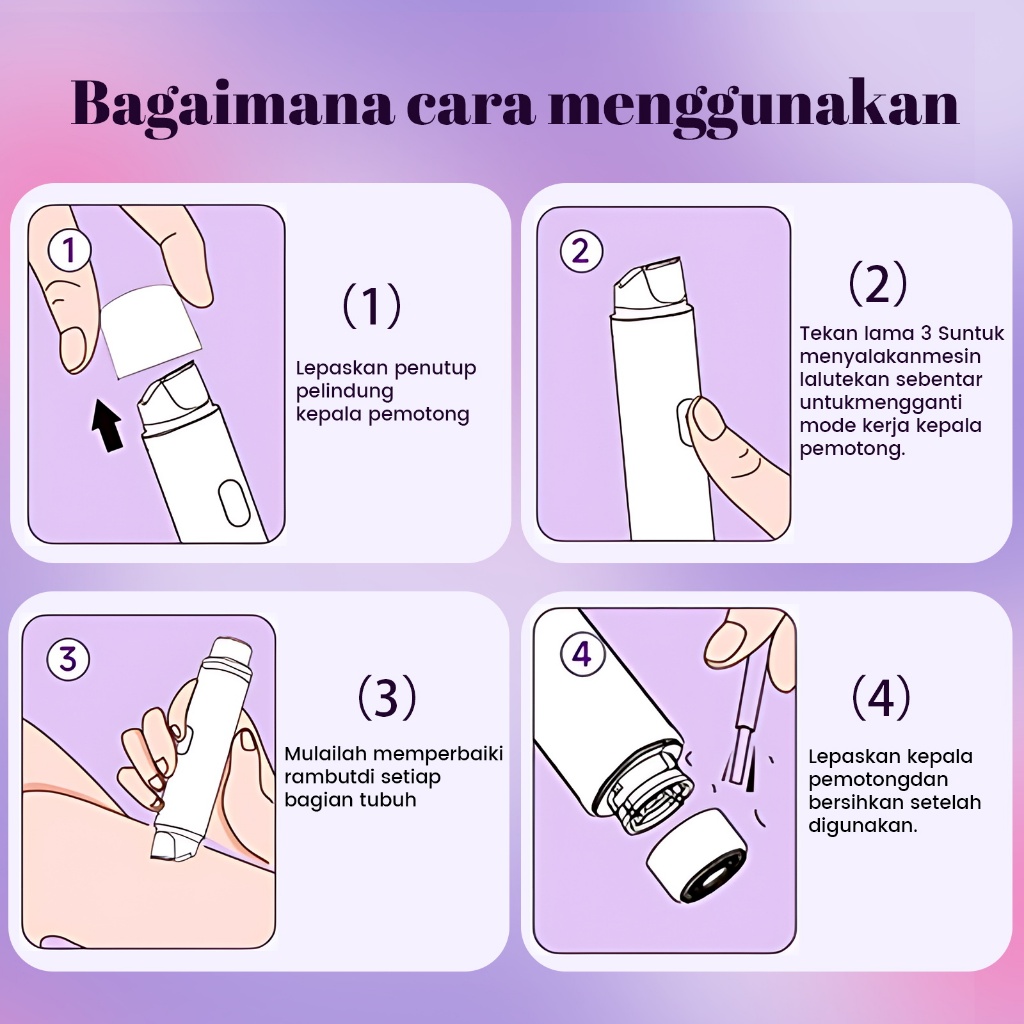 Bagaimana cara menggunakan

1

(1)

Lepaskan penutup pelindung kepala pemotong

2

(2)

Tekan lama 3 Suntuk menyalakanmesin lalutekan sebentar untukmengganti mode kerja kepala pemotong.

3

(3)

Mulailah memperbaiki rambutdi setiap bagian tubuh

4

(4)

Lepaskan kepala pemotongdan bersihkan setelah digunakan.