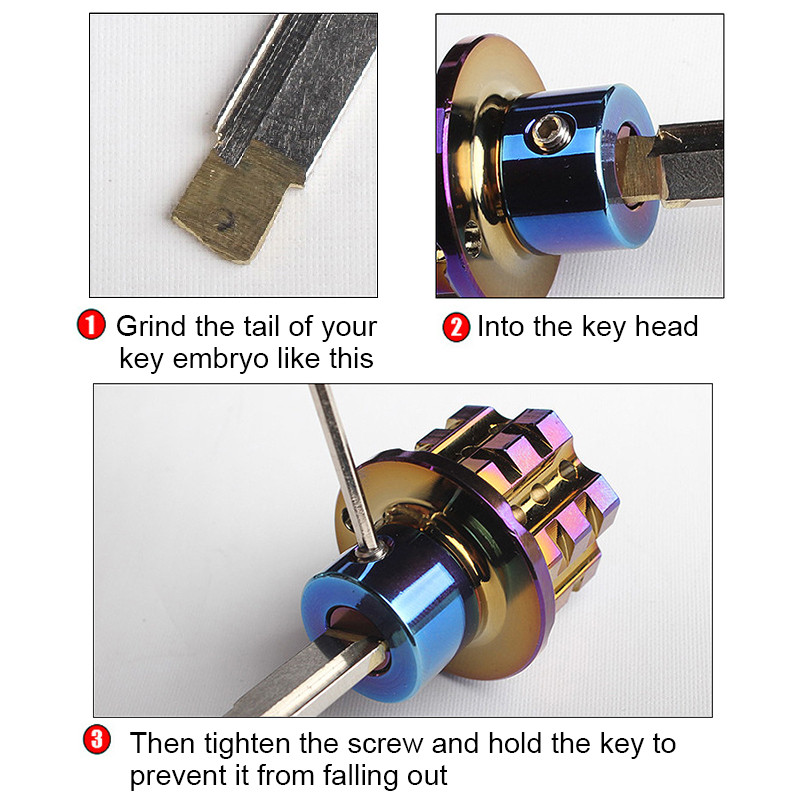 1 Grind the tail of your key embryo like this

2 Into the key head

3 Then tighten the screw and hold the key to prevent it from falling out