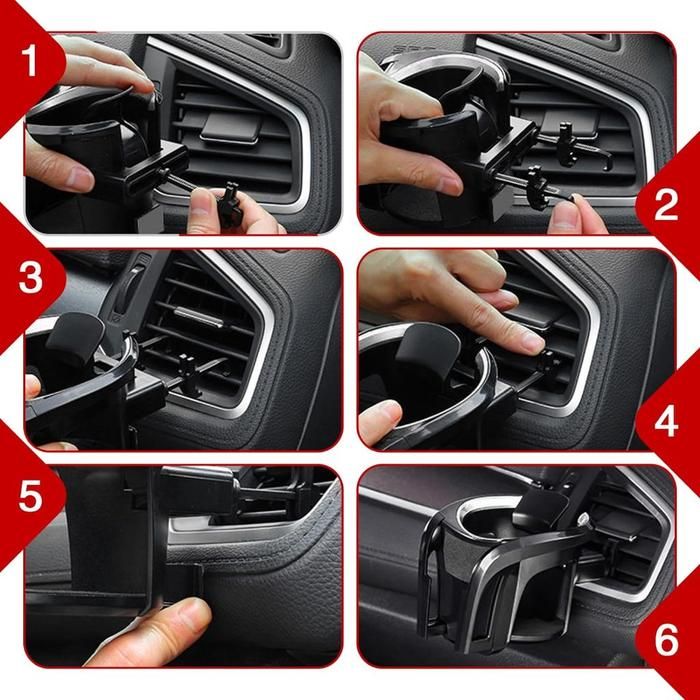 1
2
3
4
5
6