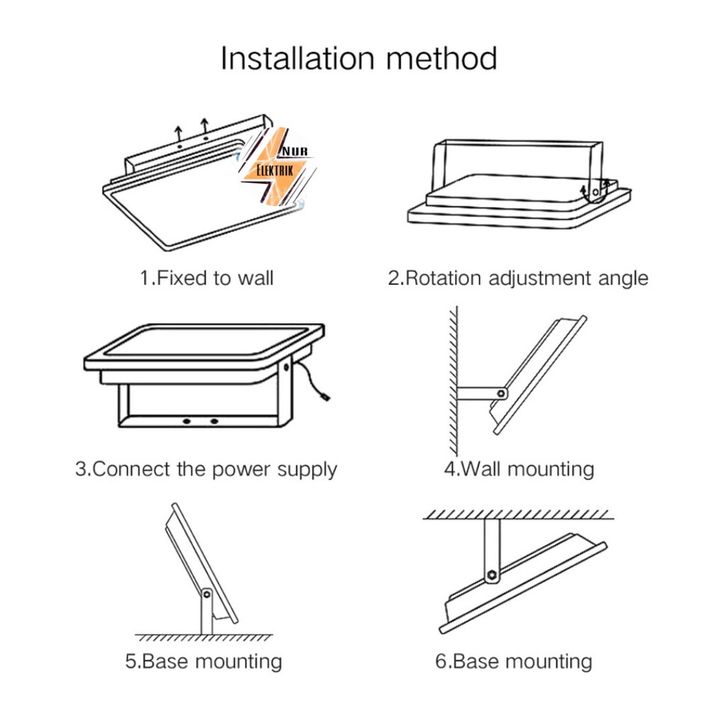 Installation method

NUR ELEKTRIK

1.Fixed to wall

2.Rotation adjustment angle

3.Connect the power supply

4.Wall mounting

5.Base mounting

6.Base mounting