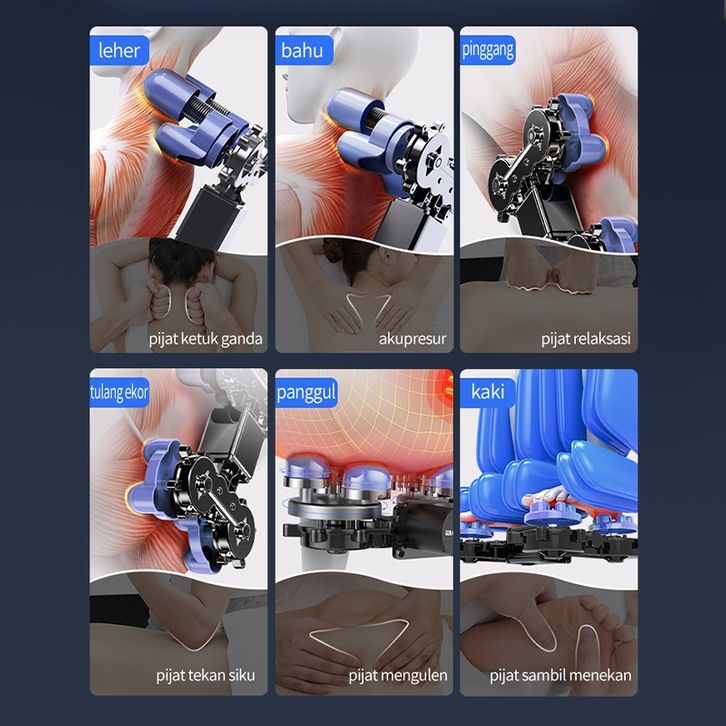 leher

pijat ketuk ganda

bahu

akupresur

pinggang

pijat relaksasi

tulang ekor

pijat tekan siku

panggul

pijat mengulen

kaki

pijat sambil menekan