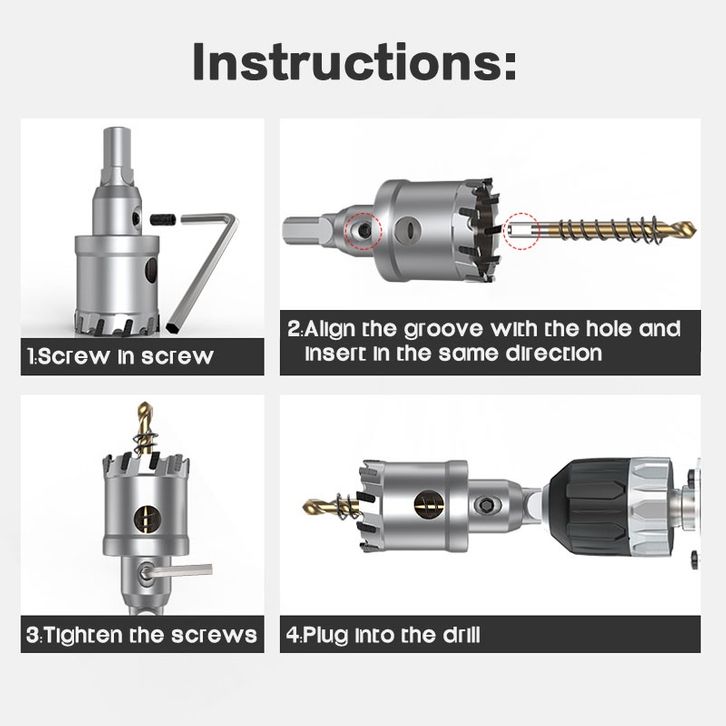 Instructions:

1:Screw in screw

2:Align the groove with the hole and insert in the same direction

3:Tighten the screws

4:Plug into the drill