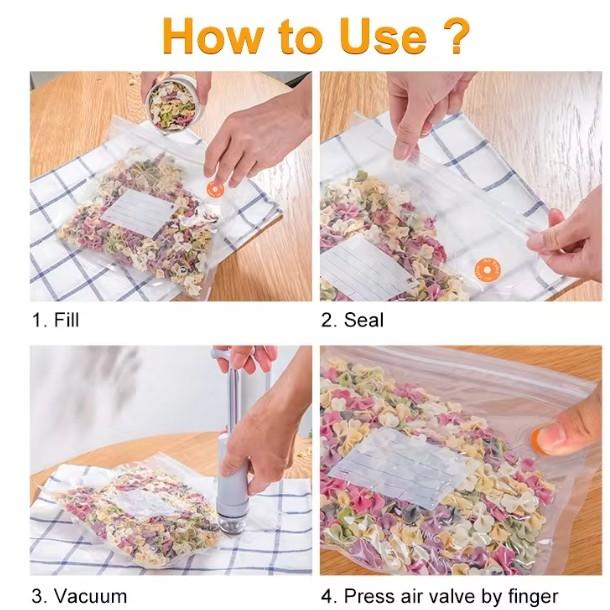 How to Use ?

1. Fill

2. Seal

3. Vacuum

4. Press air valve by finger