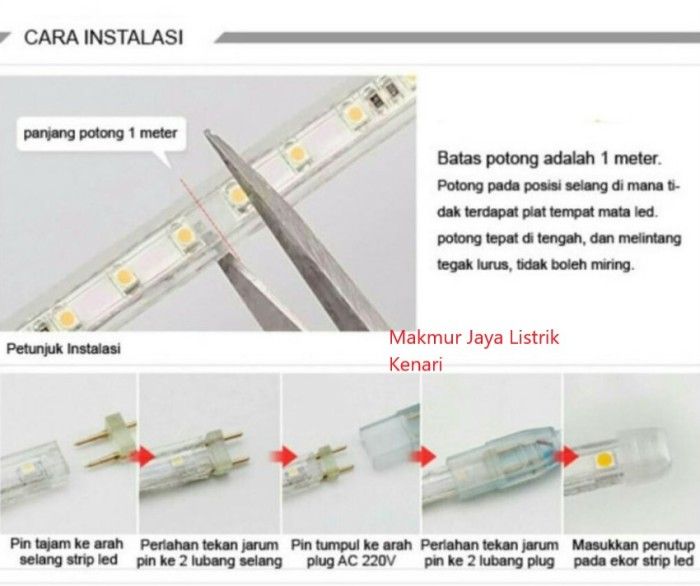 CARA INSTALASI

panjang potong 1 meter

Batas potong adalah 1 meter.
Potong pada posisi selang di mana tidak terdapat plat tempat mata led. potong tepat di tengah, dan melintang tegak lurus, tidak boleh miring.

Petunjuk Instalasi

Makmur Jaya Listrik Kenari

Pin tajam ke arah selang strip led

Perlahan tekan jarum pin ke 2 lubang selang

Pin tumpul ke arah plug AC 220V

Perlahan tekan jarum pin ke 2 lubang plug

Masukkan penutup pada ekor strip led