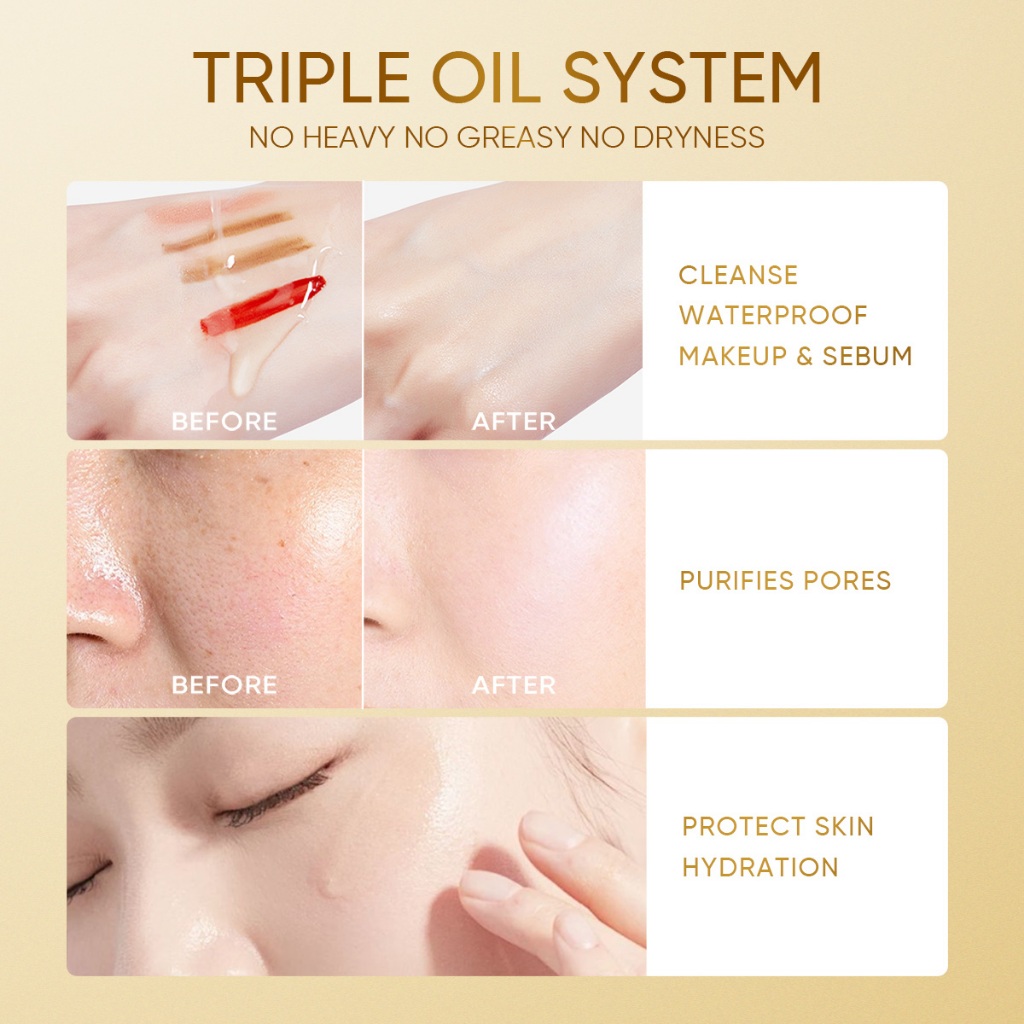 TRIPLE OIL SYSTEM
NO HEAVY NO GREASY NO DRYNESS

BEFORE
AFTER
CLEANSE WATERPROOF MAKEUP & SEBUM

BEFORE
AFTER
PURIFIES PORES

PROTECT SKIN HYDRATION