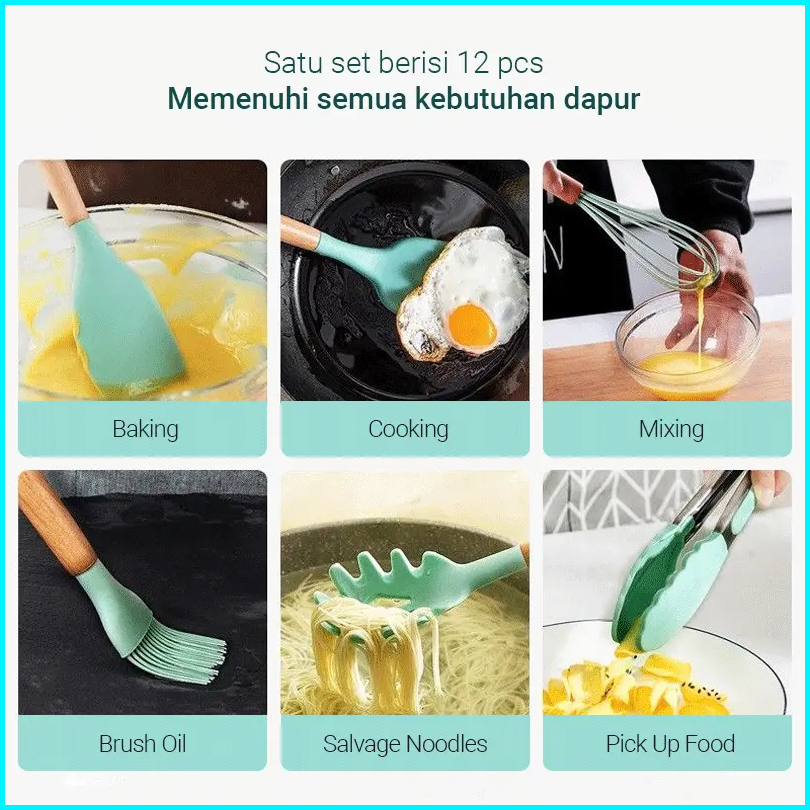 Satu set berisi 12 pcs
Memenuhi semua kebutuhan dapur

Baking

Cooking

Mixing

Brush Oil

Salvage Noodles

Pick Up Food