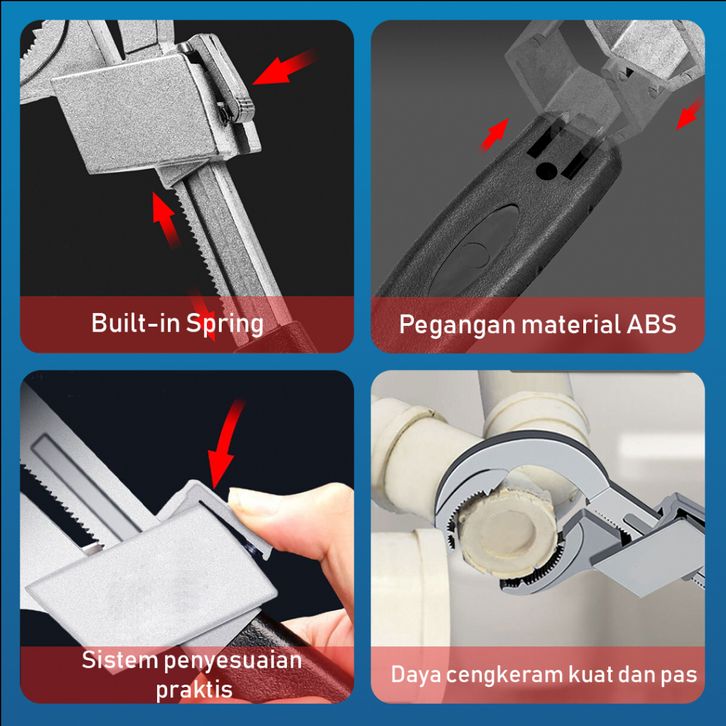 Built-in Spring

Pegangan material ABS

Sistem penyesuaian praktis

Daya cengkeram kuat dan pas