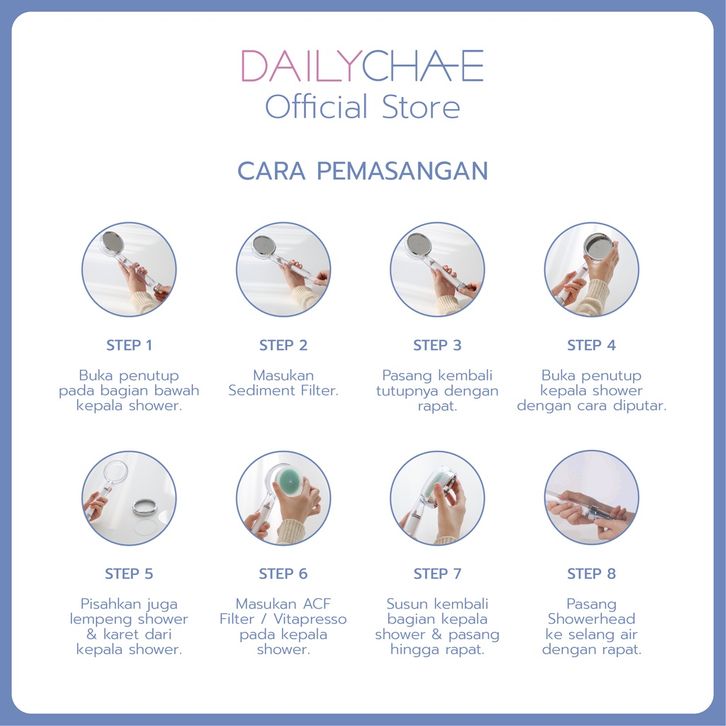 DAILYCHAE
Official Store

CARA PEMASANGAN

STEP 1

Buka penutup pada bagian bawah kepala shower.

STEP 2

Masukan Sediment Filter.

STEP 3

Pasang kembali tutupnya dengan rapat.

STEP 4

Buka penutup kepala shower dengan cara diputar.

STEP 5

Pisahkan juga lempeng shower & karet dari kepala shower.

STEP 6

Masukan ACF Filter / Vitapresso pada kepala shower.

STEP 7

Susun kembali bagian kepala shower & pasang hingga rapat.

STEP 8

Pasang Showerhead ke selang air dengan rapat.