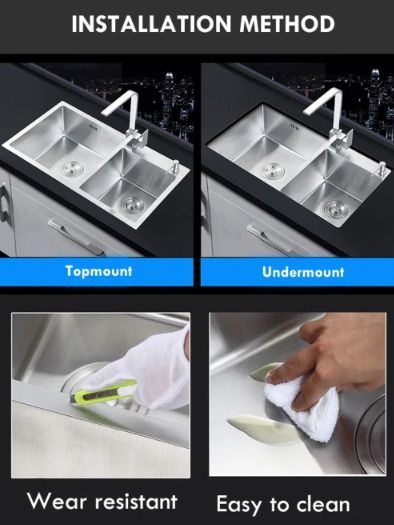 INSTALLATION METHOD

Topmount

Undermount

Wear resistant

Easy to clean