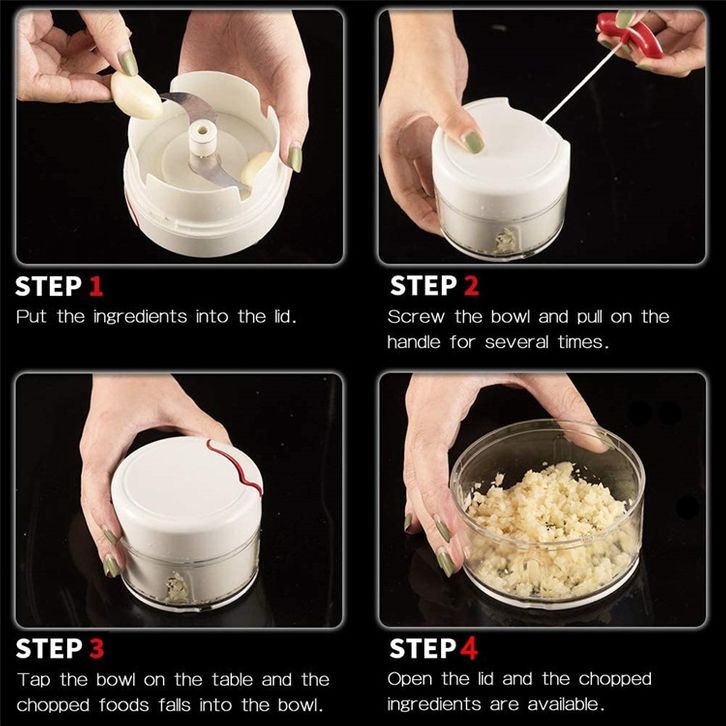 STEP 1
Put the ingredients into the lid.

STEP 2
Screw the bowl and pull on the handle for several times.

STEP 3
Tap the bowl on the table and the chopped foods falls into the bowl.

STEP 4
Open the lid and the chopped ingredients are available.