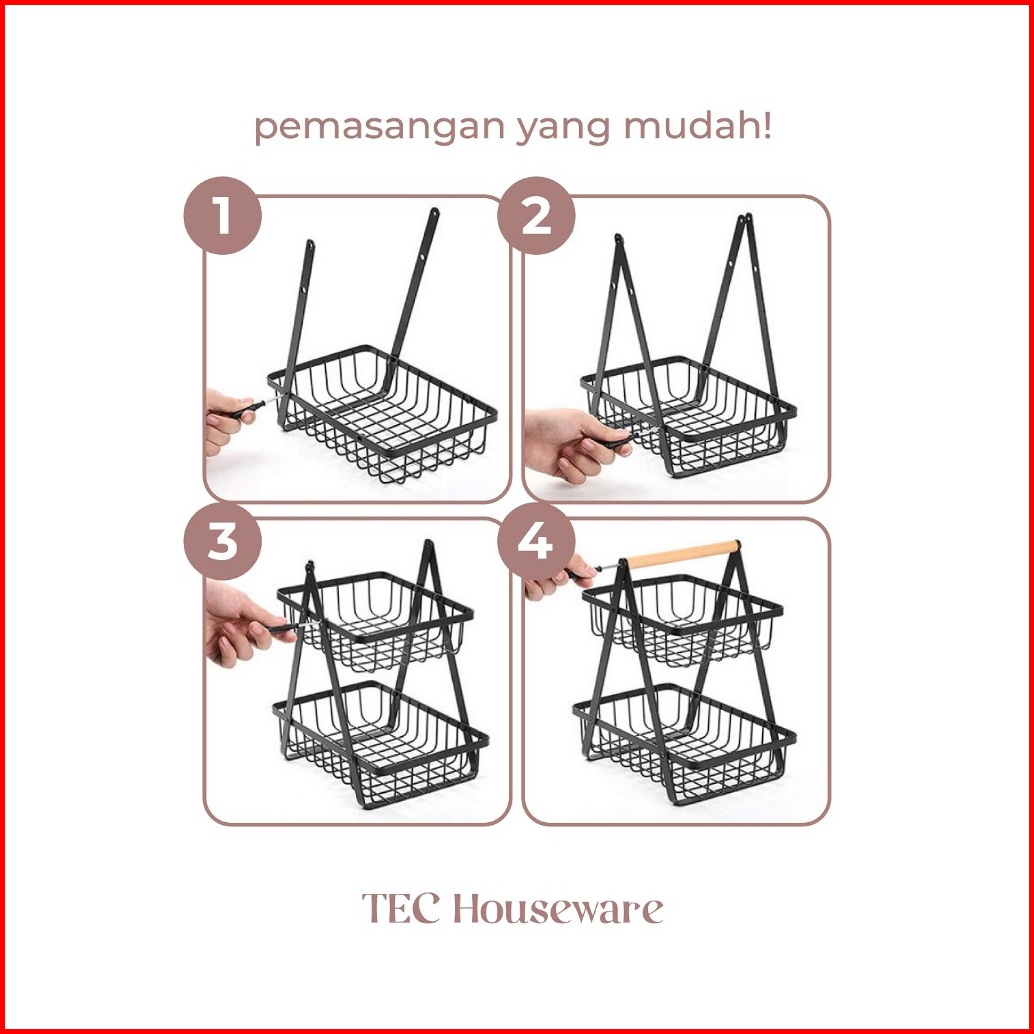 pemasangan yang mudah!

1

2

3

4

TEC Houseware